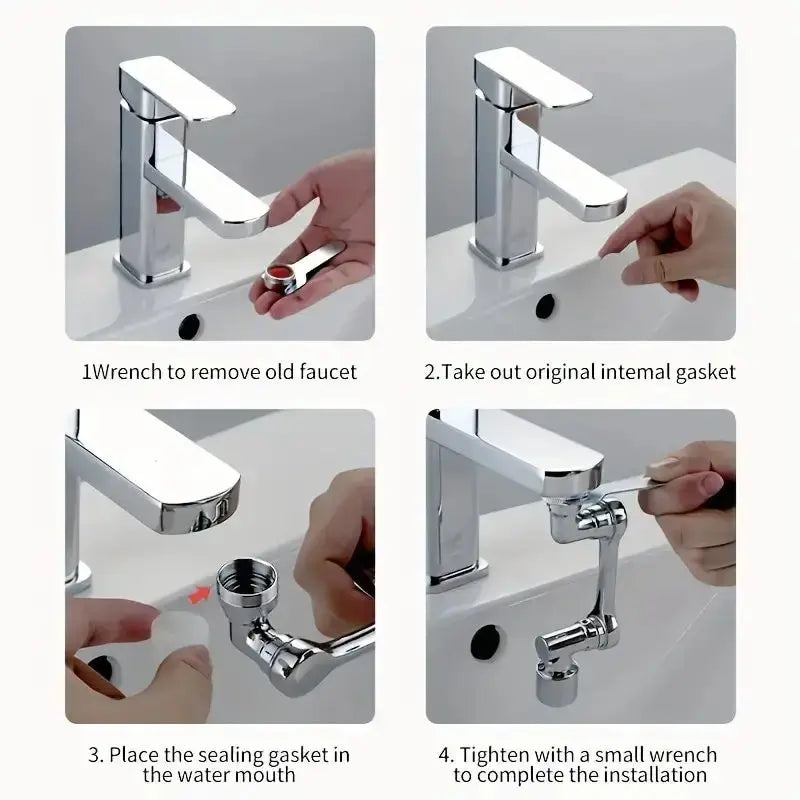 1Wrench to remove old faucet

2.Take out original intemal gasket

3. Place the sealing gasket in the water mouth

4. Tighten with a small wrench to complete the installation