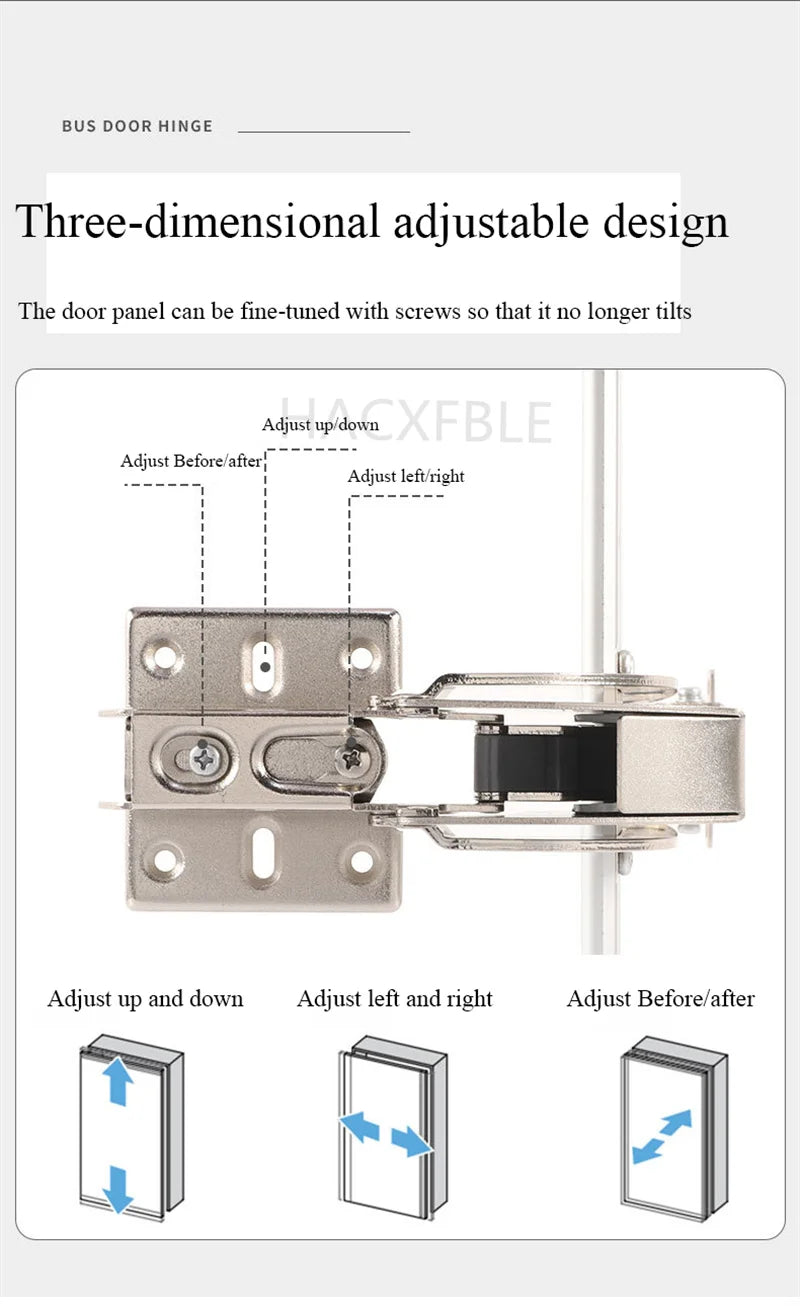 BUS DOOR HINGE

Three-dimensional adjustable design

The door panel can be fine-tuned with screws so that it no longer tilts

HACXFBLE

Adjust up/down

Adjust Before/after

Adjust left/right

Adjust up and down

Adjust left and right

Adjust Before/after