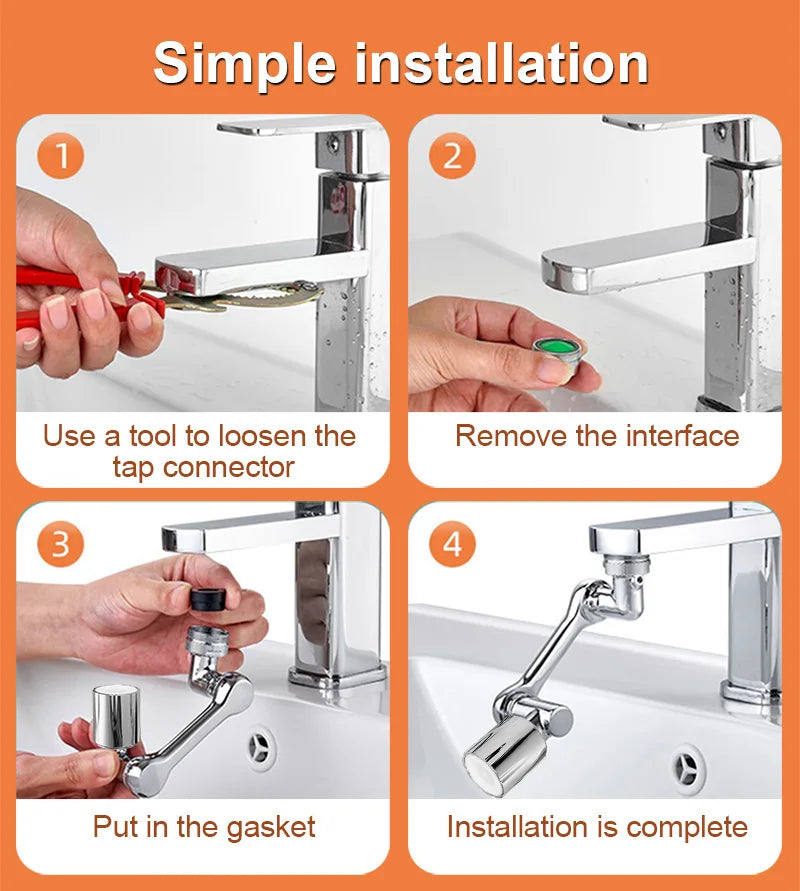 Simple installation

1

Use a tool to loosen the tap connector

2

Remove the interface

3

Put in the gasket

4

Installation is complete