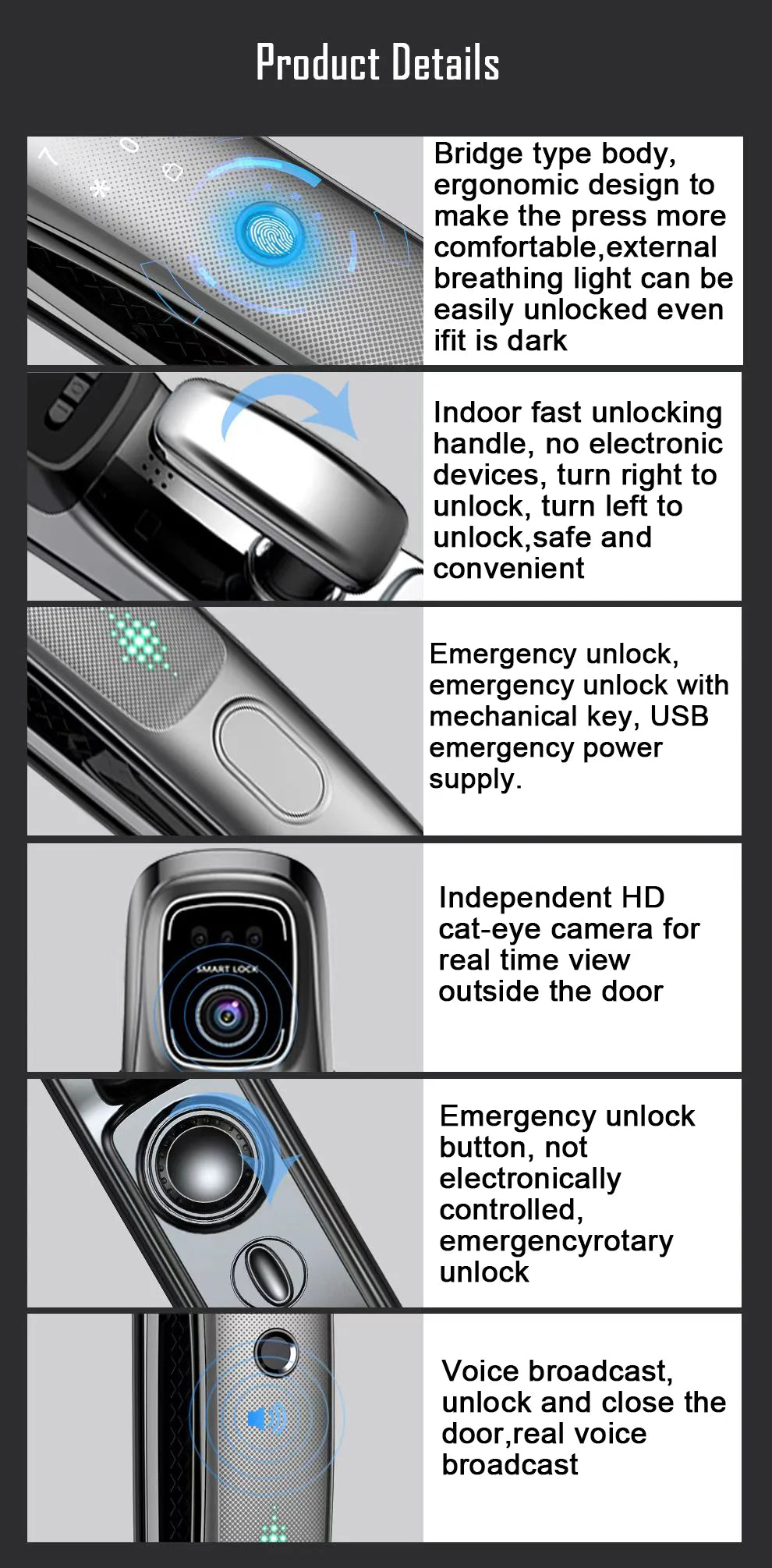 Product Details

Bridge type body, ergonomic design to make the press more comfortable,external breathing light can be easily unlocked even ifit is dark

Indoor fast unlocking handle, no electronic devices, turn right to unlock, turn left to unlock,safe and convenient

Emergency unlock, emergency unlock with mechanical key, USB emergency power supply.

SMART LOCK

Independent HD cat-eye camera for real time view outside the door

Emergency unlock button, not electronically controlled, emergencyrotary unlock

Voice broadcast, unlock and close the door,real voice broadcast