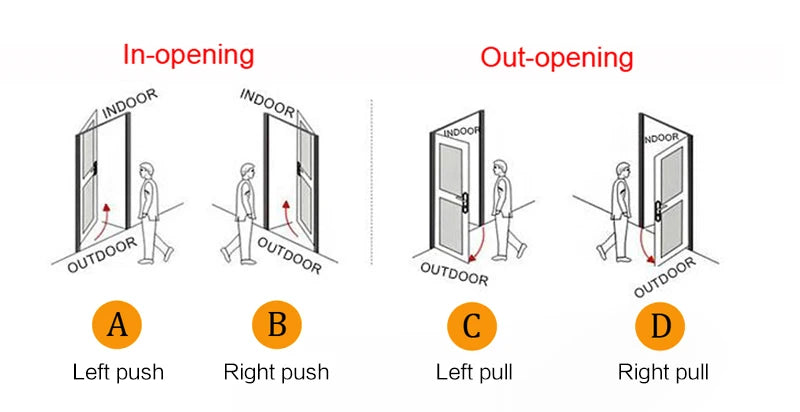 In-opening

INDOOR
OUTDOOR
A
Left push

INDOOR
OUTDOOR
B
Right push

Out-opening

INDOOR
OUTDOOR
C
Left pull

INDOOR
OUTDOOR
D
Right pull