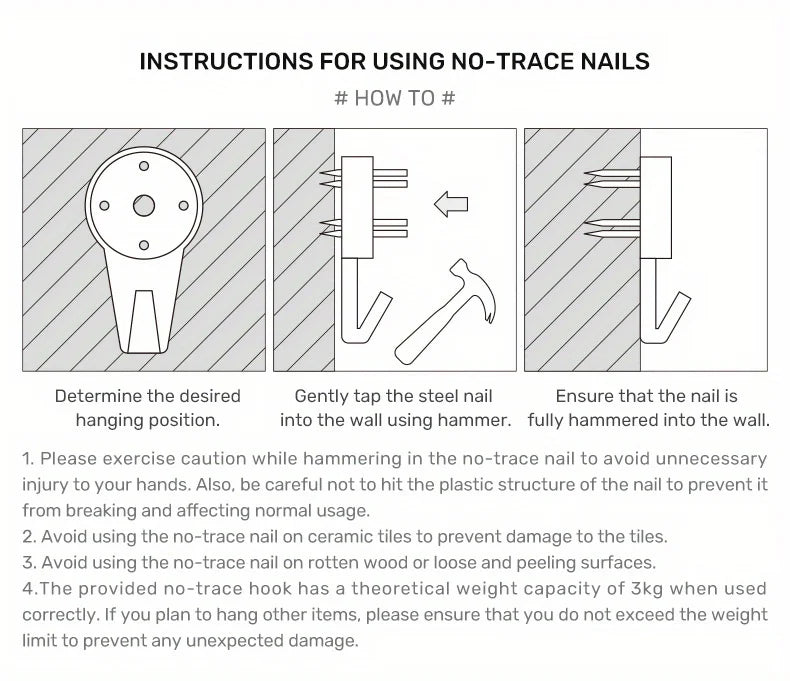 INSTRUCTIONS FOR USING NO-TRACE NAILS

# HOW TO #

Determine the desired hanging position.

Gently tap the steel nail into the wall using hammer.

Ensure that the nail is fully hammered into the wall.

1. Please exercise caution while hammering in the no-trace nail to avoid unnecessary injury to your hands. Also, be careful not to hit the plastic structure of the nail to prevent it from breaking and affecting normal usage.
2. Avoid using the no-trace nail on ceramic tiles to prevent damage to the tiles.
3. Avoid using the no-trace nail on rotten wood or loose and peeling surfaces.
4.The provided no-trace hook has a theoretical weight capacity of 3kg when used correctly. If you plan to hang other items, please ensure that you do not exceed the weight limit to prevent any unexpected damage.