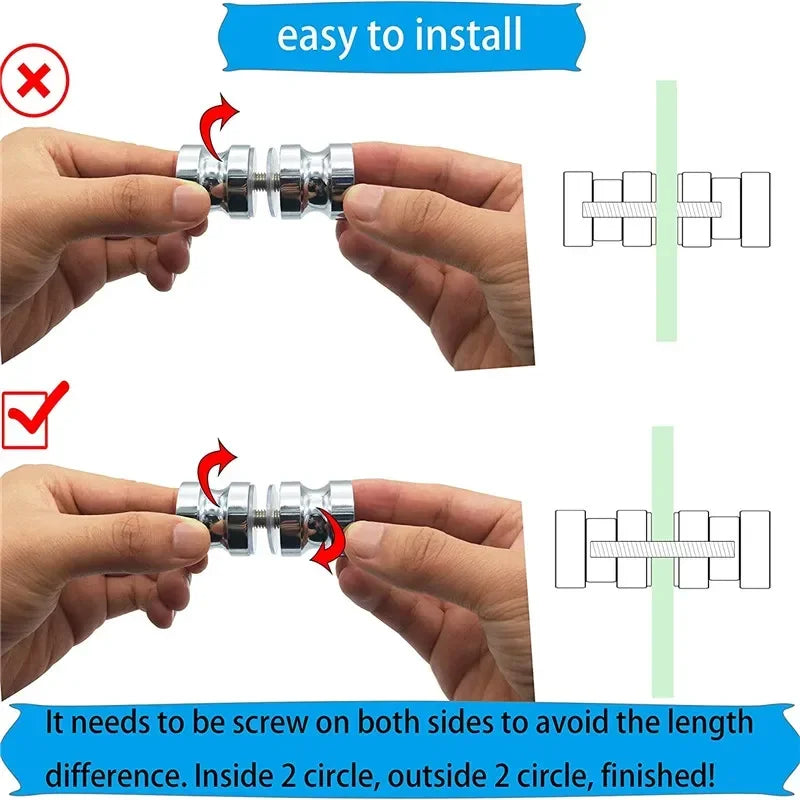 easy to install

It needs to be screw on both sides to avoid the length difference. Inside 2 circle, outside 2 circle, finished!