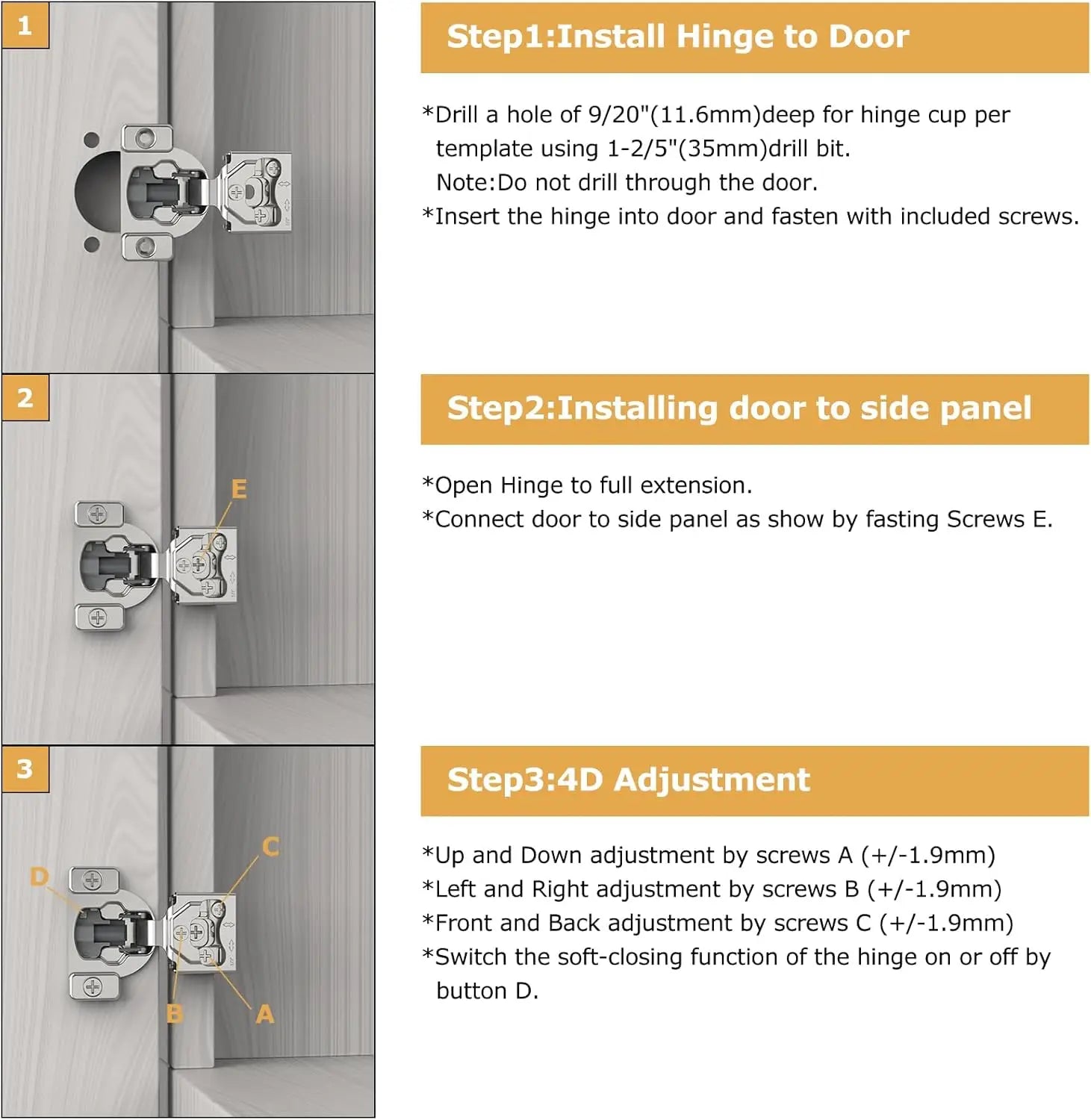 1

Step1:Install Hinge to Door

*Drill a hole of 9/20"(11.6mm)deep for hinge cup per template using 1-2/5"(35mm)drill bit.
Note:Do not drill through the door.
*Insert the hinge into door and fasten with included screws.

2

E

Step2:Installing door to side panel

*Open Hinge to full extension.
*Connect door to side panel as show by fasting Screws E.

3

D

C

B

A

Step3:4D Adjustment

*Up and Down adjustment by screws A (+/-1.9mm)
*Left and Right adjustment by screws B (+/-1.9mm)
*Front and Back adjustment by screws C (+/-1.9mm)
*Switch the soft-closing function of the hinge on or off by button D.