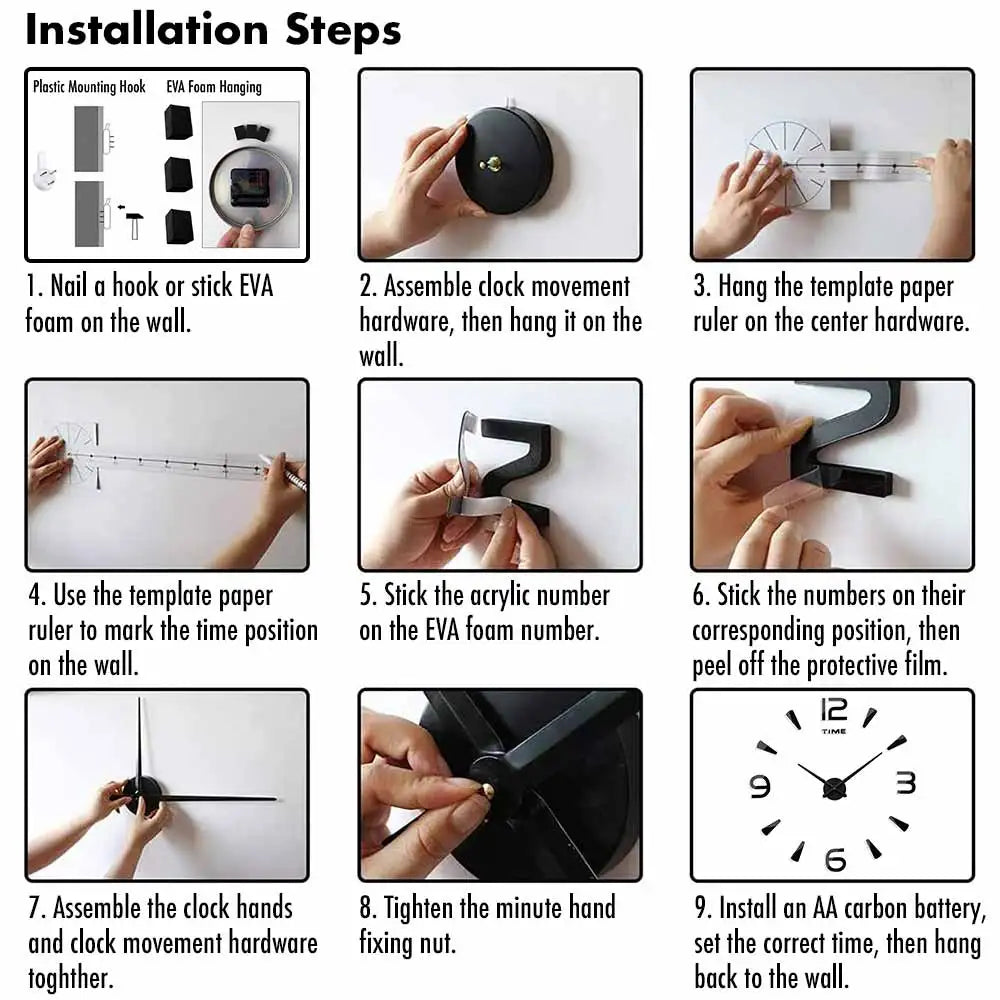 Installation Steps

Plastic Mounting Hook

EVA Foam Hanging

1. Nail a hook or stick EVA foam on the wall.

2. Assemble clock movement hardware, then hang it on the wall.

3. Hang the template paper ruler on the center hardware.

4. Use the template paper ruler to mark the time position on the wall.

5. Stick the acrylic number on the EVA foam number.

6. Stick the numbers on their corresponding position, then peel off the protective film.

7. Assemble the clock hands and clock movement hardware toghther.

8. Tighten the minute hand fixing nut.

12
TIME
9
3
6

9. Install an AA carbon battery, set the correct time, then hang back to the wall.