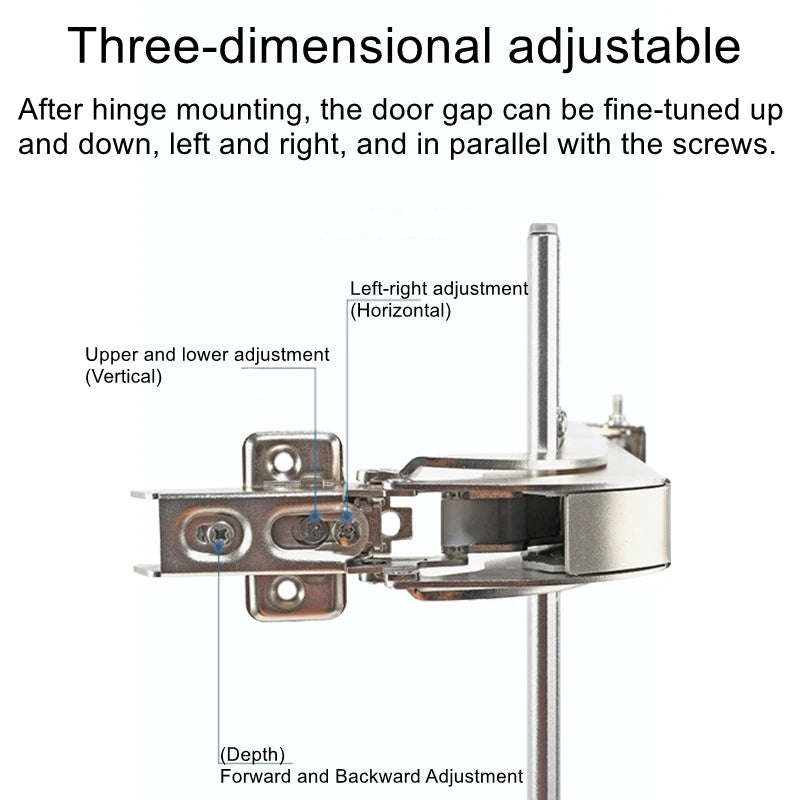 Three-dimensional adjustable

After hinge mounting, the door gap can be fine-tuned up and down, left and right, and in parallel with the screws.

Left-right adjustment
(Horizontal)

Upper and lower adjustment
(Vertical)

(Depth)
Forward and Backward Adjustment