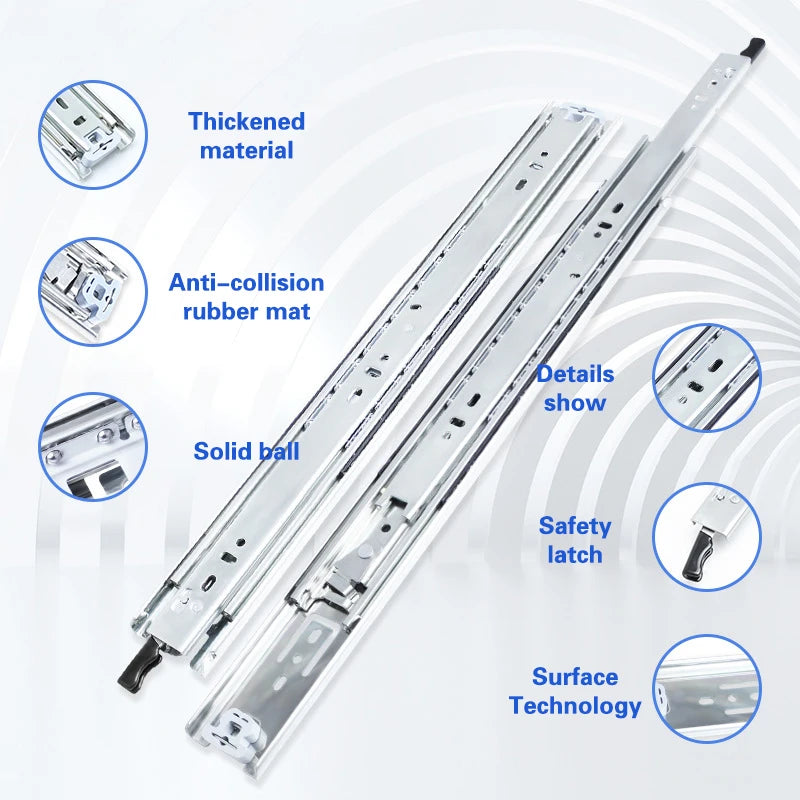 Thickened material

Anti-collision rubber mat

Solid ball

Details show

Safety latch

Surface Technology