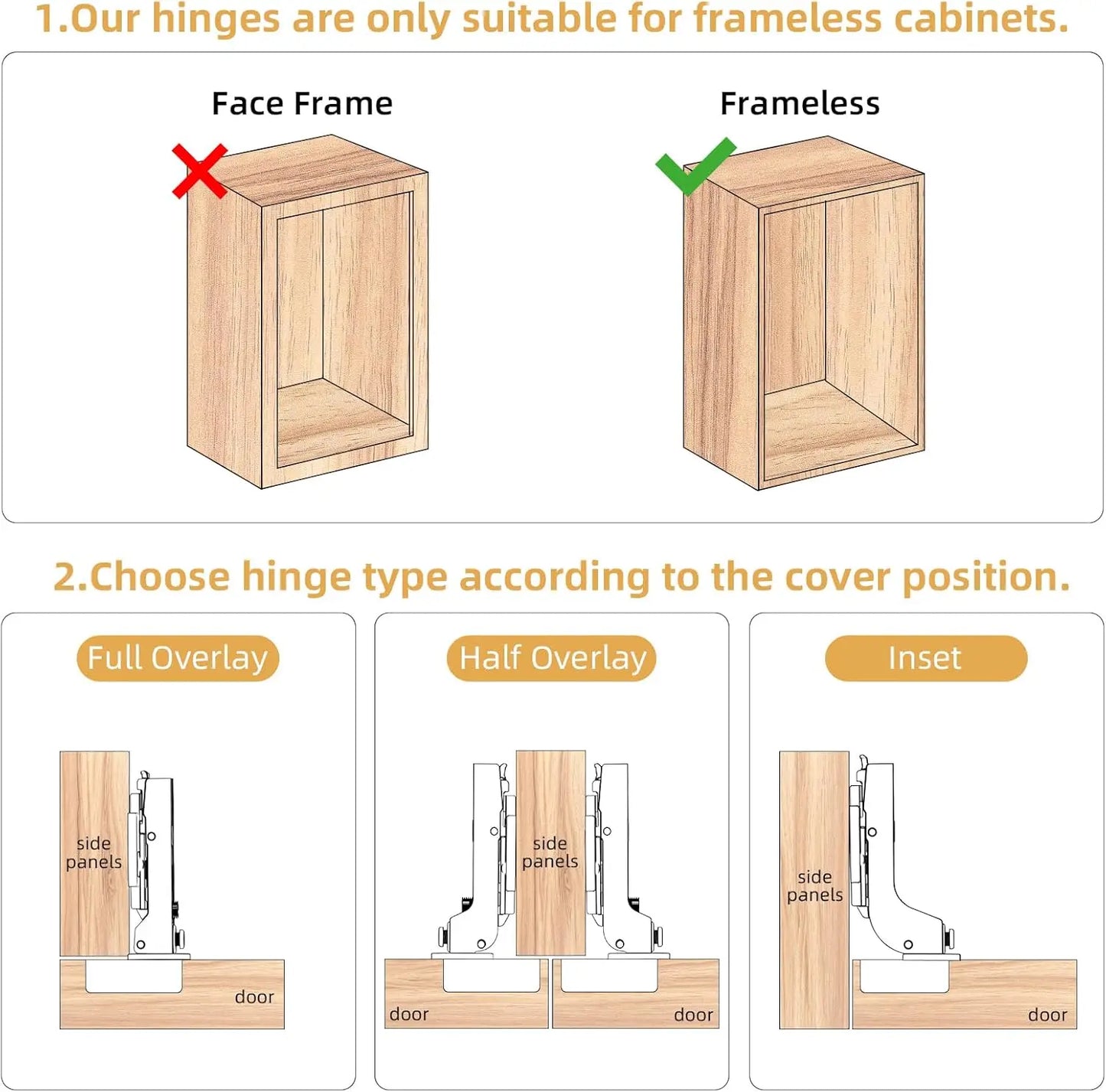 1.Our hinges are only suitable for frameless cabinets.

Face Frame

Frameless

2.Choose hinge type according to the cover position.

Full Overlay

side panels

door

Half Overlay

side panels

door

door

Inset

side panels

door