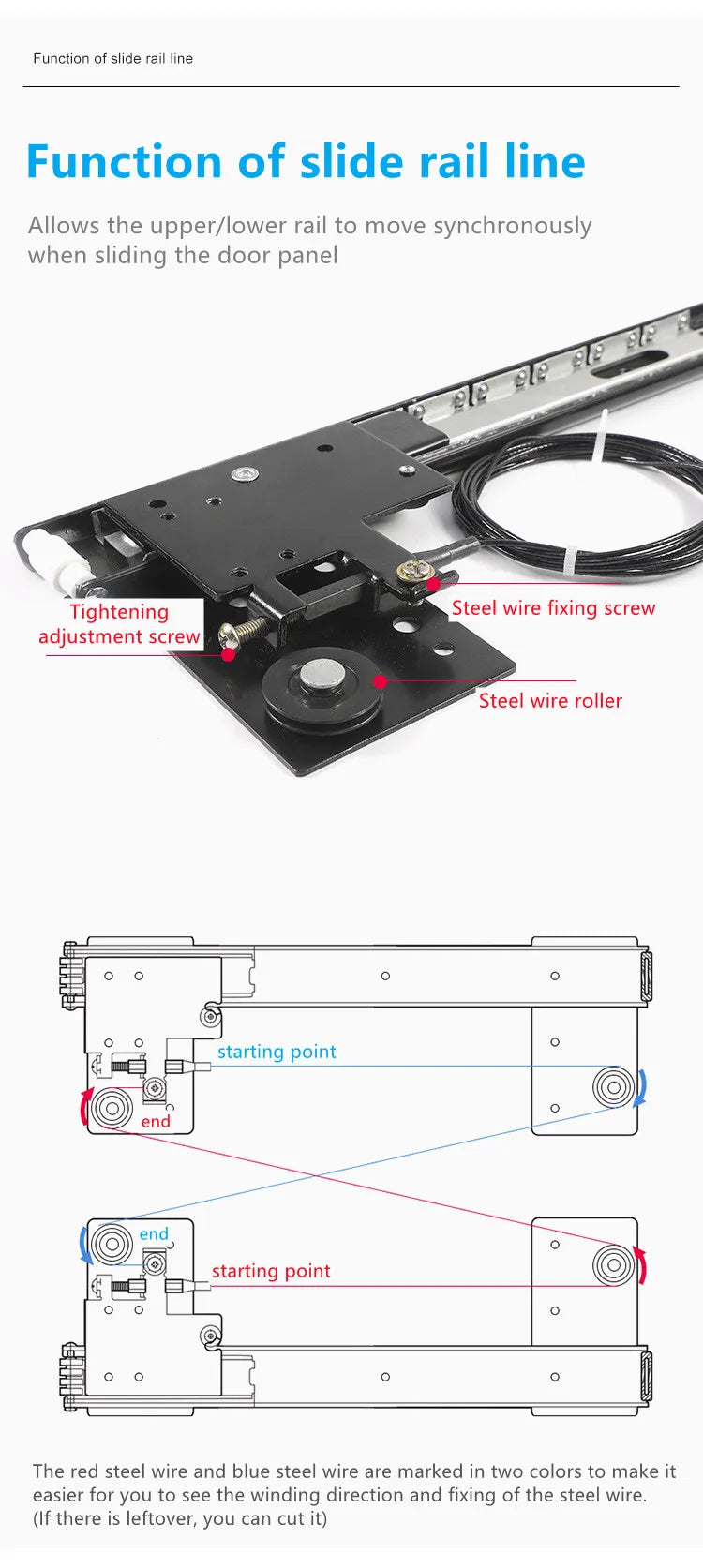 Function of slide rail line

Function of slide rail line

Allows the upper/lower rail to move synchronously when sliding the door panel

Tightening adjustment screw

Steel wire fixing screw

Steel wire roller

starting point

end

end

starting point

The red steel wire and blue steel wire are marked in two colors to make it easier for you to see the winding direction and fixing of the steel wire. (If there is leftover, you can cut it)