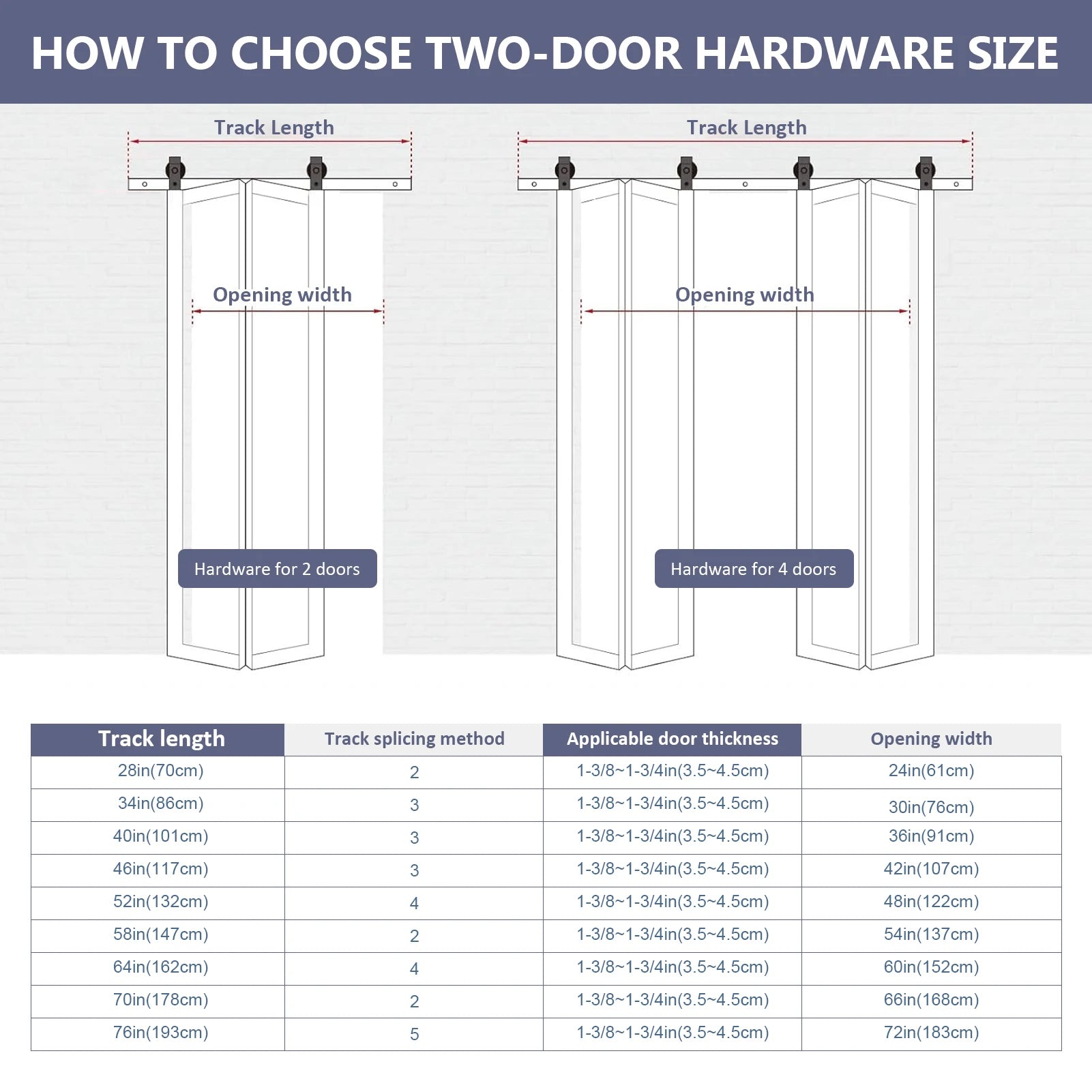 HOW TO CHOOSE TWO-DOOR HARDWARE SIZE

Track Length

Opening width

Hardware for 2 doors

Track Length

Opening width

Hardware for 4 doors

| Track length | Track splicing method | Applicable door thickness | Opening width |
|---|---|---|---|
| 28in(70cm) | 2 | 1-3/8~1-3/4in(3.5~4.5cm) | 24in(61cm) |
| 34in(86cm) | 3 | 1-3/8~1-3/4in(3.5~4.5cm) | 30in(76cm) |
| 40in(101cm) | 3 | 1-3/8~1-3/4in(3.5~4.5cm) | 36in(91cm) |
| 46in(117cm) | 3 | 1-3/8~1-3/4in(3.5~4.5cm) | 42in(107cm) |
| 52in(132cm) | 4 | 1-3/8~1-3/4in(3.5~4.5cm) | 48in(122cm) |
| 58in(147cm) | 2 | 1-3/8~1-3/4in(3.5~4.5cm) | 54in(137cm) |
| 64in(162cm) | 4 | 1-3/8~1-3/4in(3.5~4.5cm) | 60in(152cm) |
| 70in(178cm) | 2 | 1-3/8~1-3/4in(3.5~4.5cm) | 66in(168cm) |
| 76in(193cm) | 5 | 1-3/8~1-3/4in(3.5~4.5cm) | 72in(183cm) |