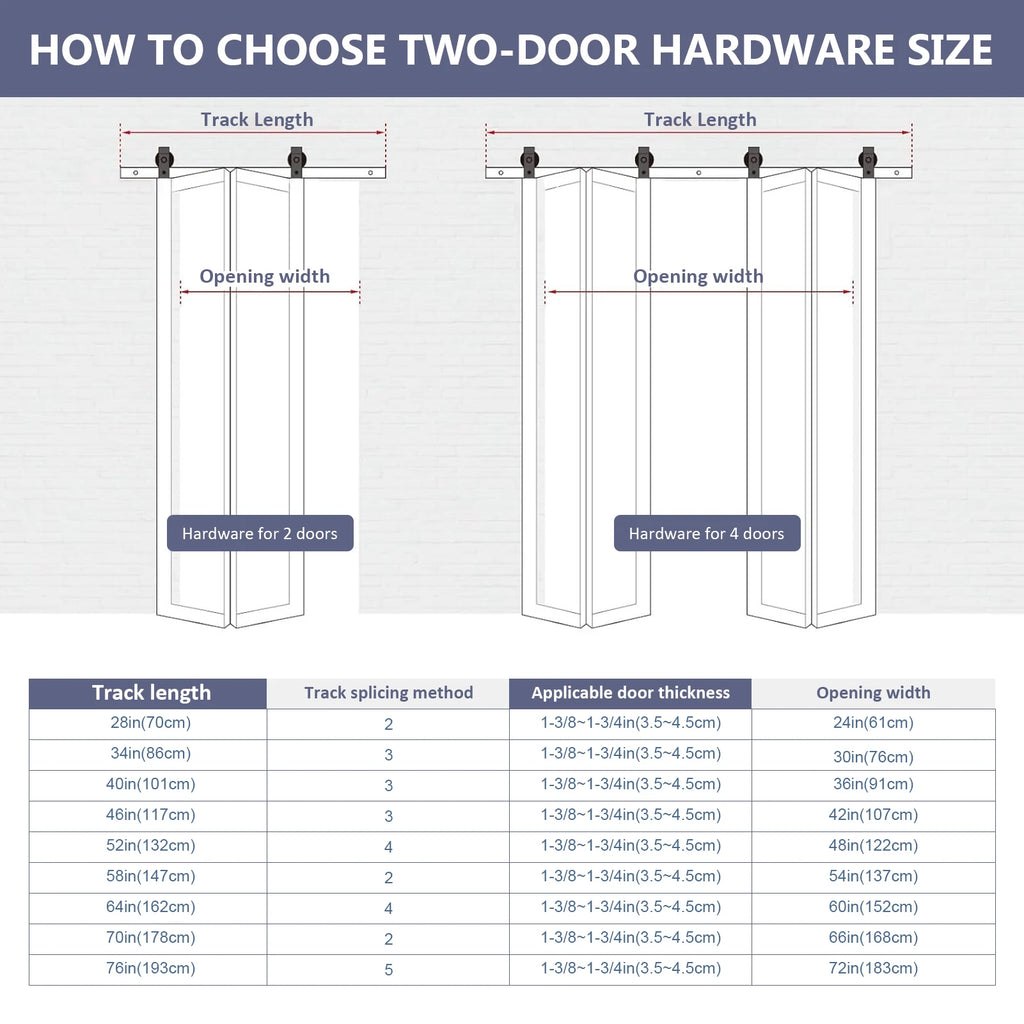 HOW TO CHOOSE TWO-DOOR HARDWARE SIZE

Track Length

Opening width

Hardware for 2 doors

Track Length

Opening width

Hardware for 4 doors

| Track length | Track splicing method | Applicable door thickness | Opening width |
|---|---|---|---|
| 28in(70cm) | 2 | 1-3/8~1-3/4in(3.5~4.5cm) | 24in(61cm) |
| 34in(86cm) | 3 | 1-3/8~1-3/4in(3.5~4.5cm) | 30in(76cm) |
| 40in(101cm) | 3 | 1-3/8~1-3/4in(3.5~4.5cm) | 36in(91cm) |
| 46in(117cm) | 3 | 1-3/8~1-3/4in(3.5~4.5cm) | 42in(107cm) |
| 52in(132cm) | 4 | 1-3/8~1-3/4in(3.5~4.5cm) | 48in(122cm) |
| 58in(147cm) | 2 | 1-3/8~1-3/4in(3.5~4.5cm) | 54in(137cm) |
| 64in(162cm) | 4 | 1-3/8~1-3/4in(3.5~4.5cm) | 60in(152cm) |
| 70in(178cm) | 2 | 1-3/8~1-3/4in(3.5~4.5cm) | 66in(168cm) |
| 76in(193cm) | 5 | 1-3/8~1-3/4in(3.5~4.5cm) | 72in(183cm) |