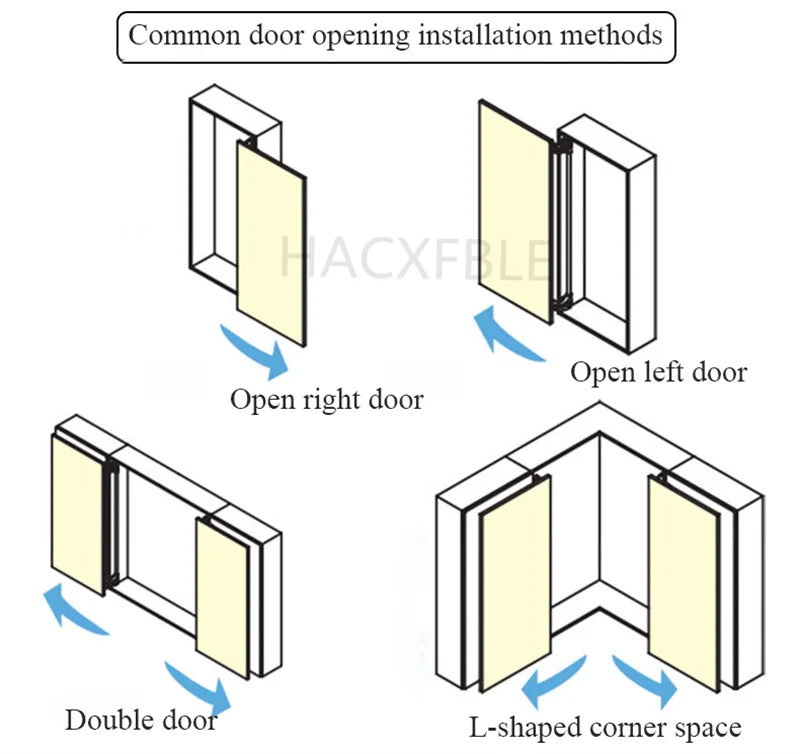 Common door opening installation methods

HACXFBLE

Open right door

Open left door

Double door

L-shaped corner space