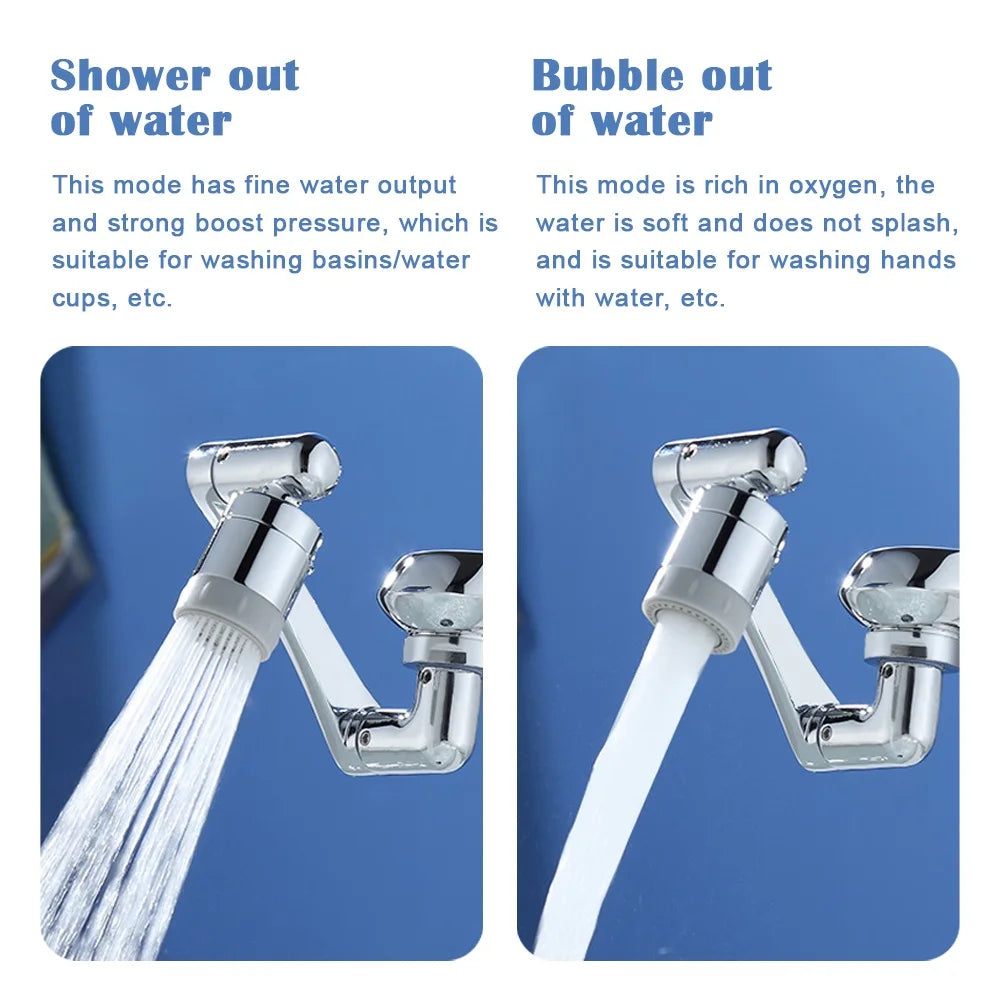 Shower out of water

This mode has fine water output and strong boost pressure, which is suitable for washing basins/water cups, etc.

Bubble out of water

This mode is rich in oxygen, the water is soft and does not splash, and is suitable for washing hands with water, etc.