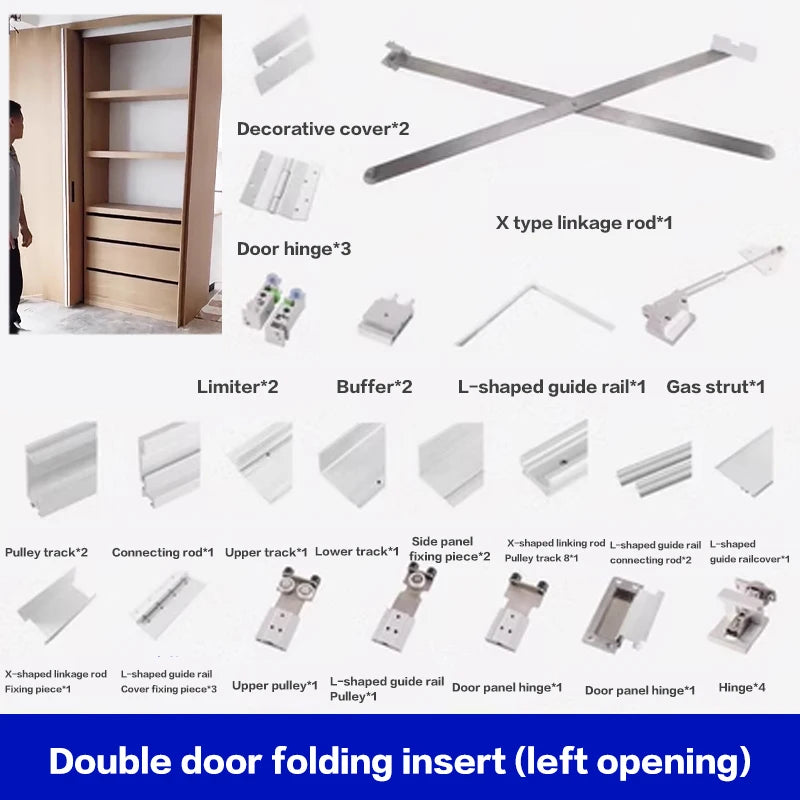 Decorative cover*2

X type linkage rod*1

Door hinge*3

Limiter*2

Buffer*2

L-shaped guide rail*1

Gas strut*1

Pulley track*2

Connecting rod*1

Upper track*1

Lower track*1

Side panel fixing piece*2

X-shaped linking rod Pulley track 8*1

L-shaped guide rail connecting rod*2

L-shaped guide railcover*1

X-shaped linkage rod Fixing piece*1

L-shaped guide rail Cover fixing piece*3

Upper pulley*1

L-shaped guide rail Pulley*1

Door panel hinge*1

Door panel hinge*1

Hinge*4

Double door folding insert (left opening)