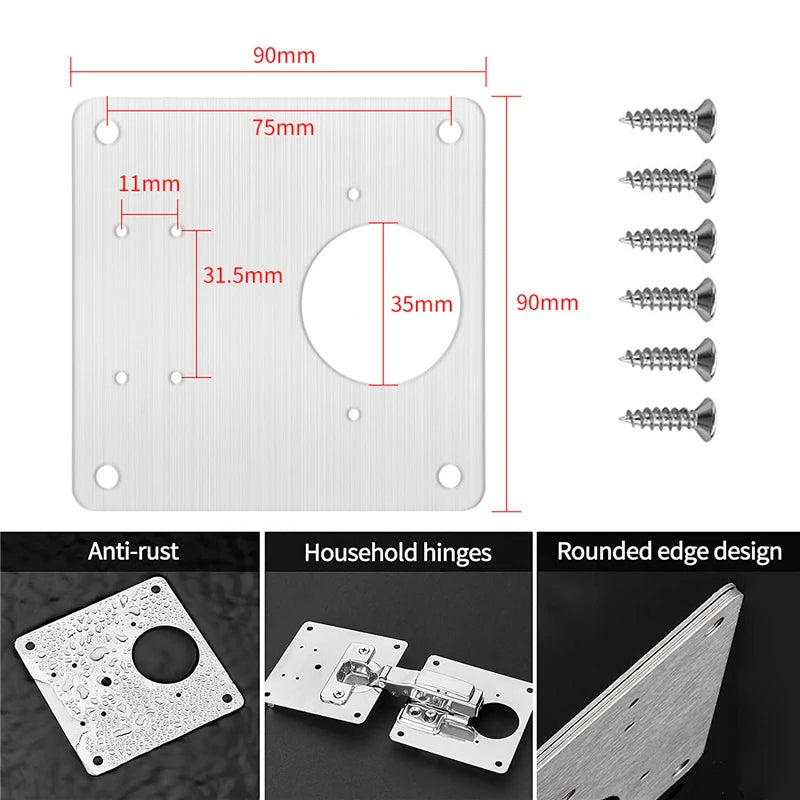 90mm

75mm

11mm

31.5mm

35mm

90mm

Anti-rust

Household hinges

Rounded edge design