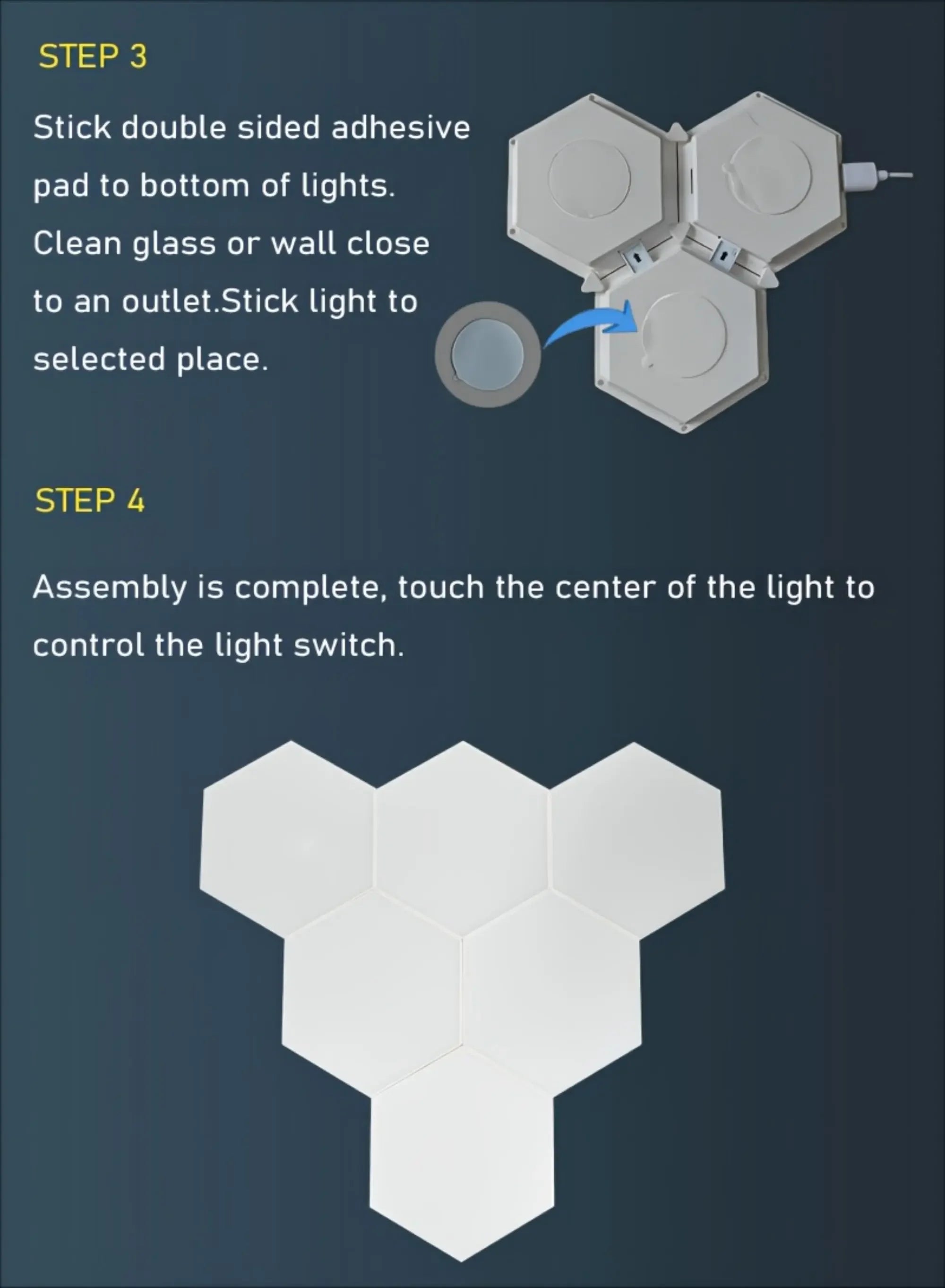 STEP 3

Stick double sided adhesive pad to bottom of lights. Clean glass or wall close to an outlet.Stick light to selected place.

STEP 4

Assembly is complete, touch the center of the light to control the light switch.