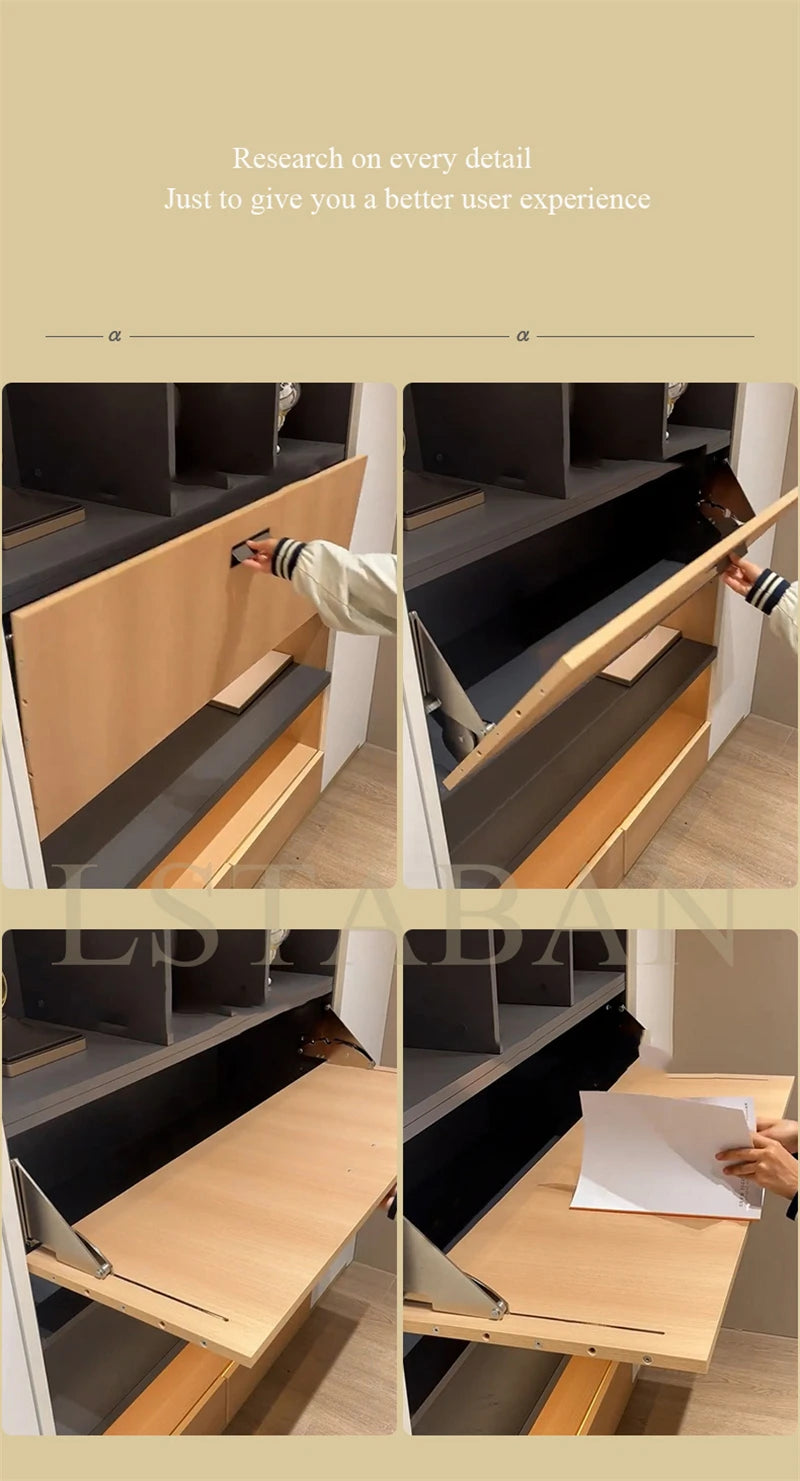 Research on every detail
Just to give you a better user experience

α α

LSTABAN