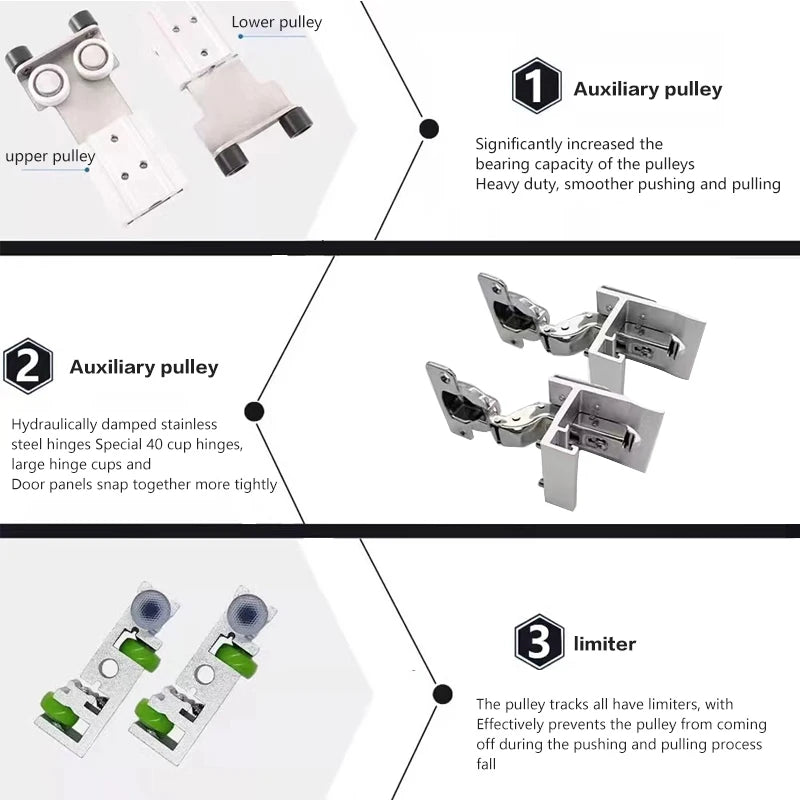 Lower pulley

upper pulley

1 Auxiliary pulley

Significantly increased the bearing capacity of the pulleys
Heavy duty, smoother pushing and pulling

2 Auxiliary pulley

Hydraulically damped stainless steel hinges Special 40 cup hinges, large hinge cups and
Door panels snap together more tightly

3 limiter

The pulley tracks all have limiters, with
Effectively prevents the pulley from coming off during the pushing and pulling process fall