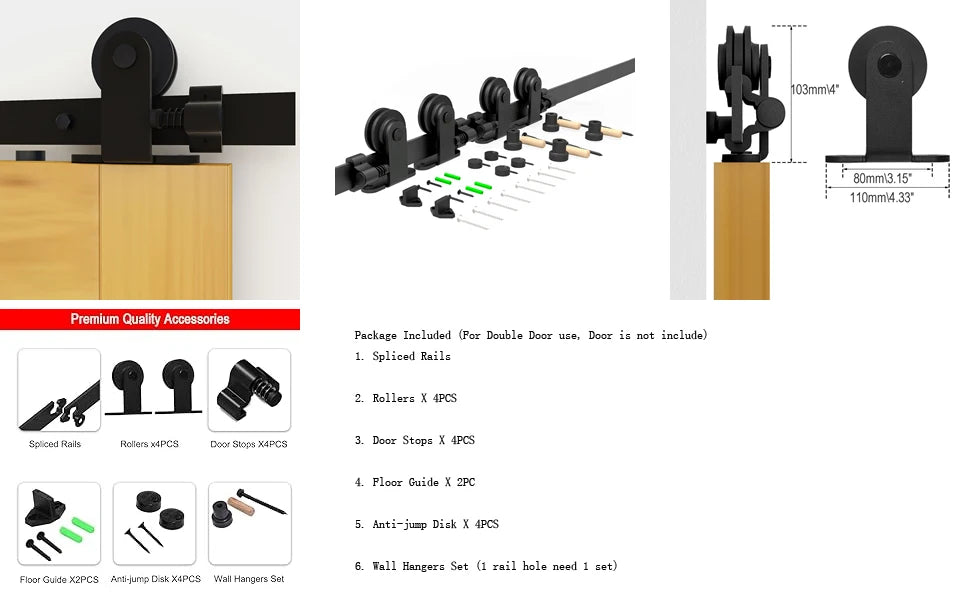 103mm\4"

80mm\3.15"

110mm\4.33"

Premium Quality Accessories

Spliced Rails

Rollers x4PCS

Door Stops X4PCS

Floor Guide X2PCS

Anti-jump Disk X4PCS

Wall Hangers Set

Package Included (For Double Door use, Door is not include)

1. Spliced Rails

2. Rollers X 4PCS

3. Door Stops X 4PCS

4. Floor Guide X 2PC

5. Anti-jump Disk X 4PCS

6. Wall Hangers Set (1 rail hole need 1 set)