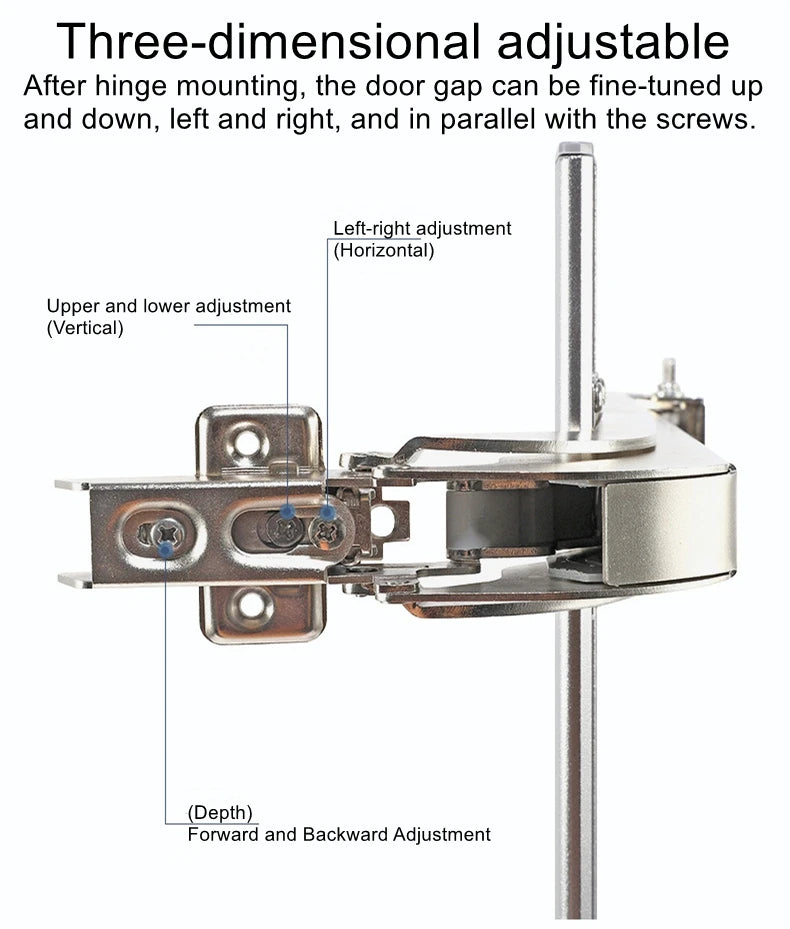 Three-dimensional adjustable
After hinge mounting, the door gap can be fine-tuned up and down, left and right, and in parallel with the screws.

Left-right adjustment
(Horizontal)

Upper and lower adjustment
(Vertical)

(Depth)
Forward and Backward Adjustment