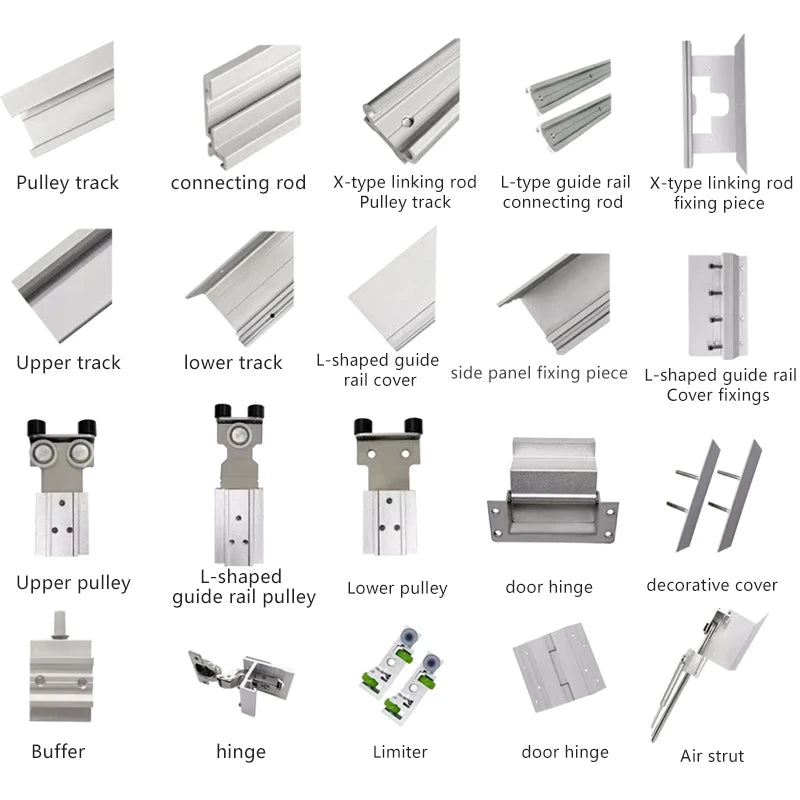 Pulley track

connecting rod

X-type linking rod Pulley track

L-type guide rail connecting rod

X-type linking rod fixing piece

Upper track

lower track

L-shaped guide rail cover

side panel fixing piece

L-shaped guide rail Cover fixings

Upper pulley

L-shaped guide rail pulley

Lower pulley

door hinge

decorative cover

Buffer

hinge

Limiter

door hinge

Air strut