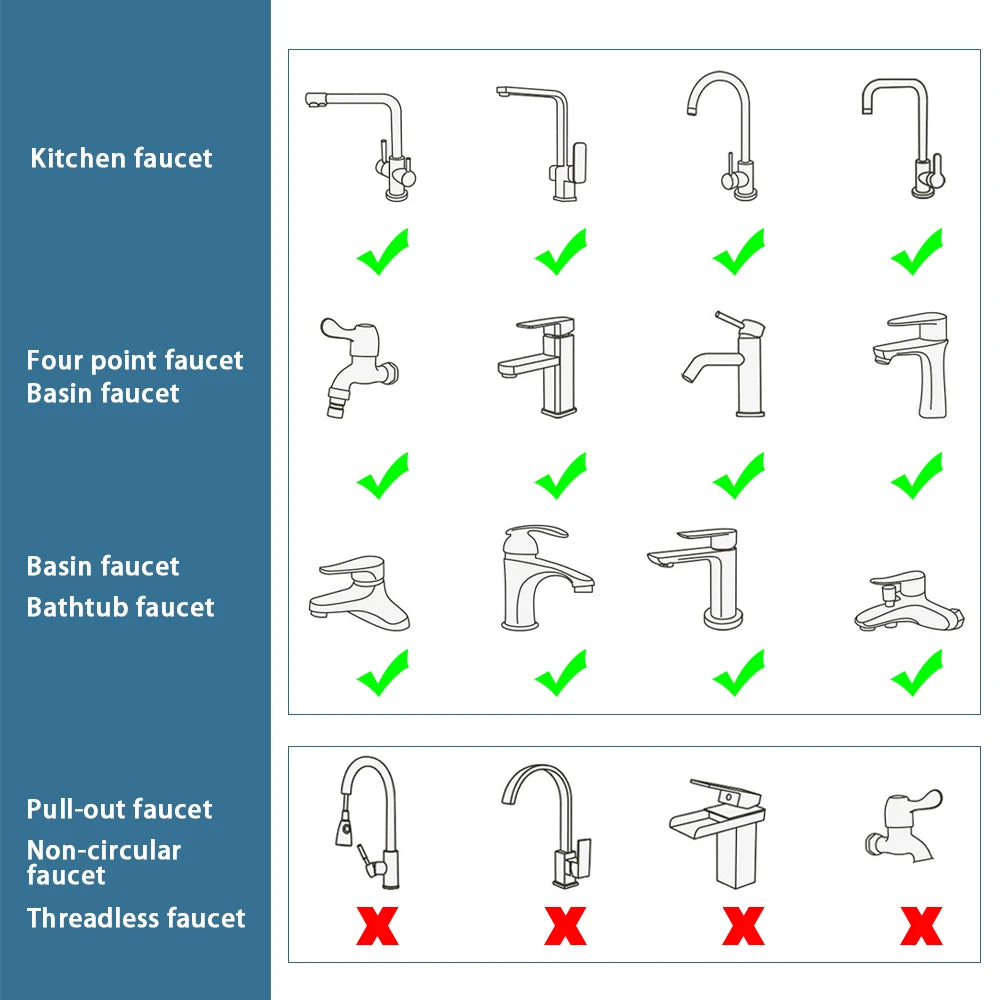 Kitchen faucet

Four point faucet
Basin faucet

Basin faucet
Bathtub faucet

Pull-out faucet
Non-circular faucet
Threadless faucet