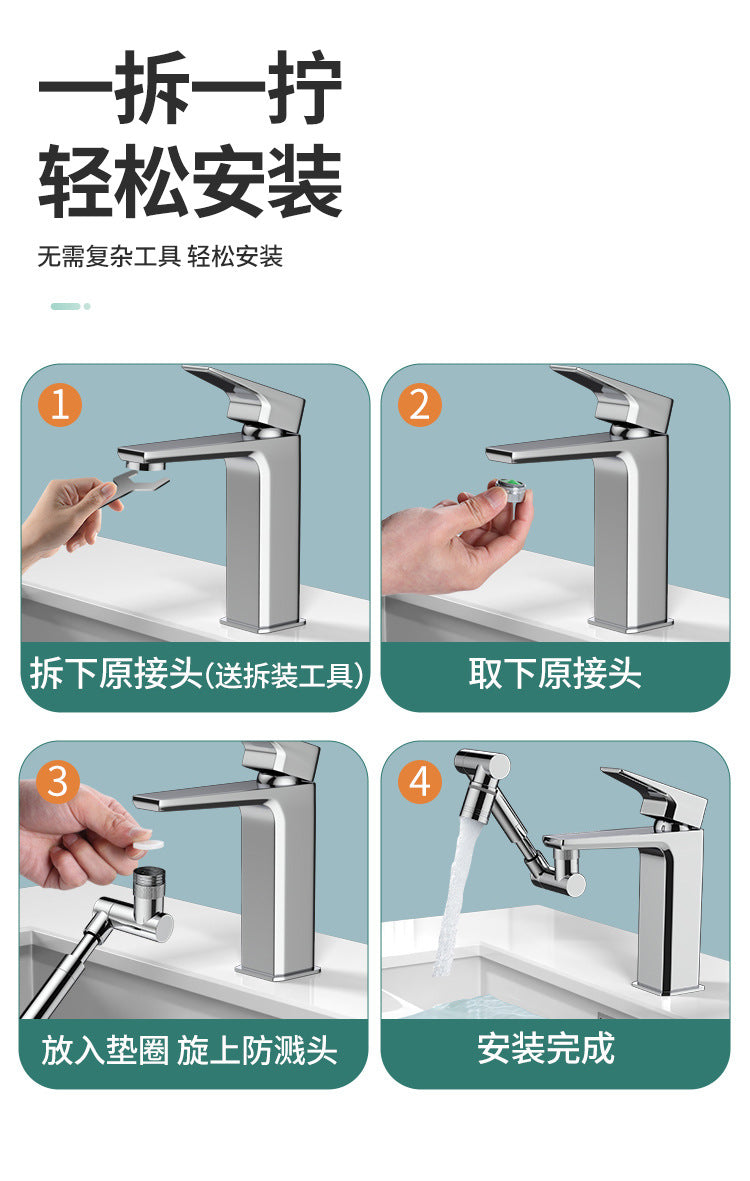 一拆一拧
轻松安装

无需复杂工具 轻松安装

1

拆下原接头(送拆装工具)

2

取下原接头

3

放入垫圈 旋上防溅头

4

安装完成