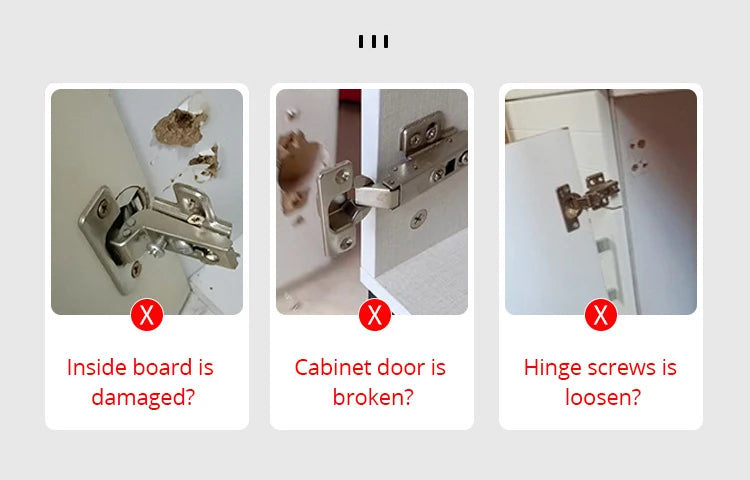 X

Inside board is damaged?

X

Cabinet door is broken?

X

Hinge screws is loosen?