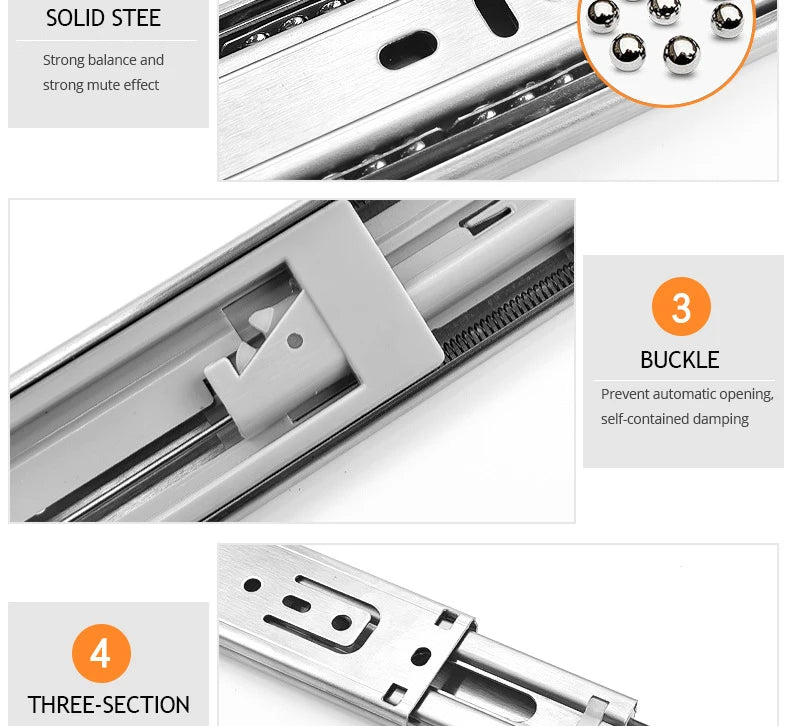 SOLID STEE

Strong balance and strong mute effect

3

BUCKLE

Prevent automatic opening, self-contained damping

4

THREE-SECTION