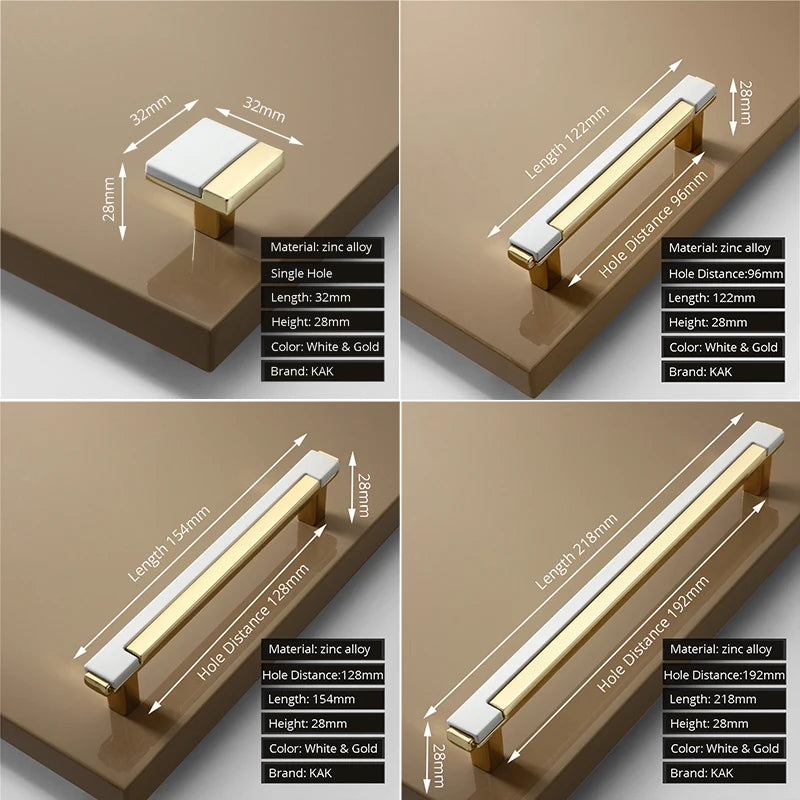 32mm
32mm
28mm

Material: zinc alloy
Single Hole
Length: 32mm
Height: 28mm
Color: White & Gold
Brand: KAK

Length 122mm
28mm
Hole Distance 96mm

Material: zinc alloy
Hole Distance:96mm
Length: 122mm
Height: 28mm
Color: White & Gold
Brand: KAK

Length 154mm
28mm
Hole Distance 128mm

Material: zinc alloy
Hole Distance:128mm
Length: 154mm
Height: 28mm
Color: White & Gold
Brand: KAK

Length 218mm
Hole Distance 192mm
28mm

Material: zinc alloy
Hole Distance:192mm
Length: 218mm
Height: 28mm
Color: White & Gold
Brand: KAK