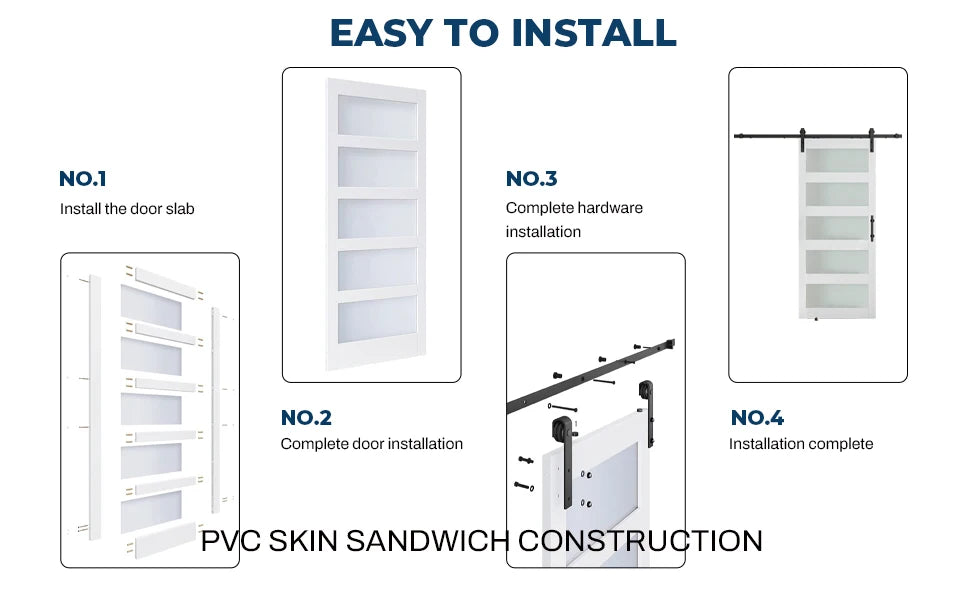 EASY TO INSTALL

NO.1
Install the door slab

NO.2
Complete door installation

NO.3
Complete hardware installation

NO.4
Installation complete

PVC SKIN SANDWICH CONSTRUCTION