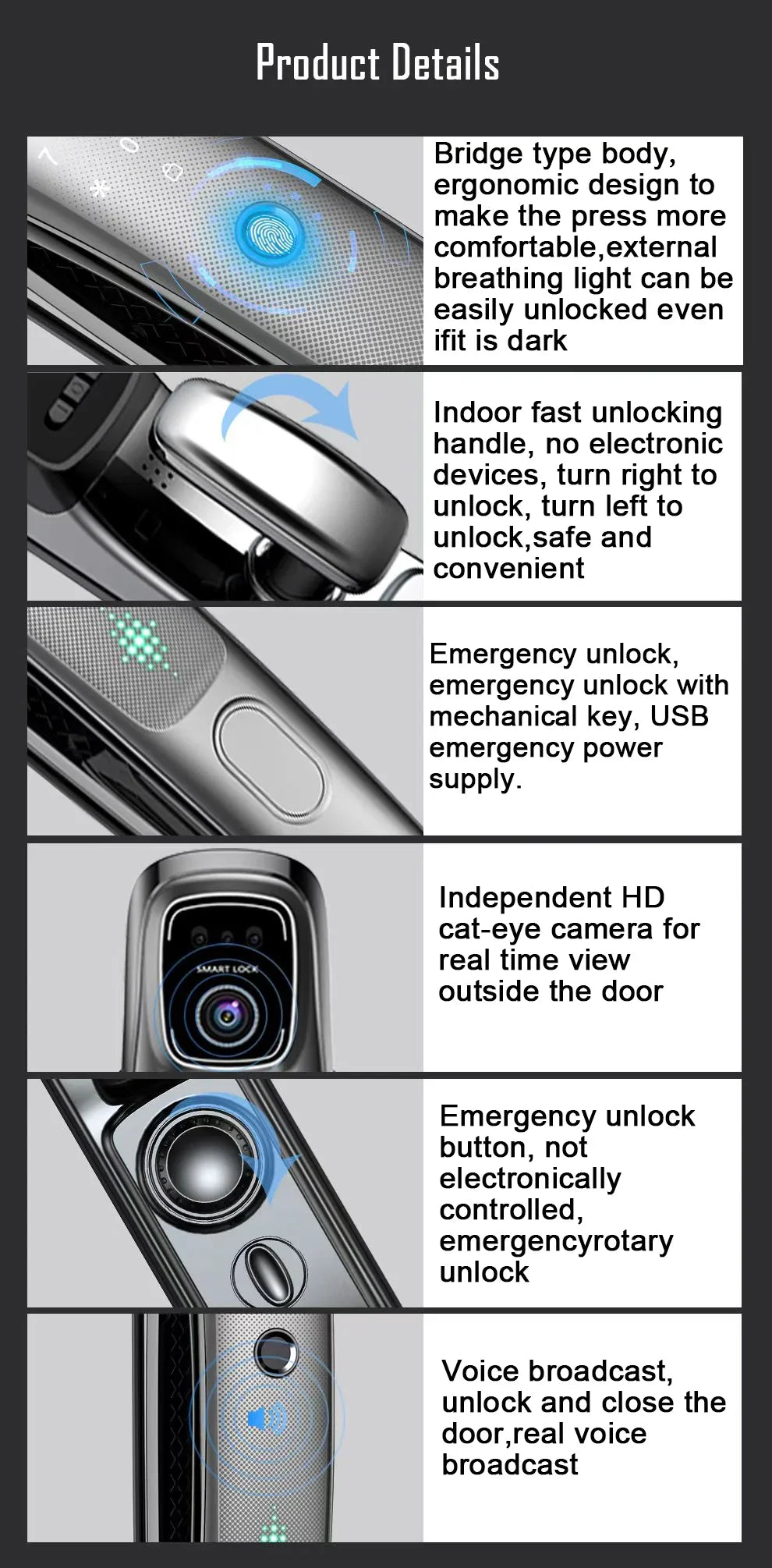 Product Details

Bridge type body, ergonomic design to make the press more comfortable,external breathing light can be easily unlocked even ifit is dark

Indoor fast unlocking handle, no electronic devices, turn right to unlock, turn left to unlock,safe and convenient

Emergency unlock, emergency unlock with mechanical key, USB emergency power supply.

SMART LOCK

Independent HD cat-eye camera for real time view outside the door

Emergency unlock button, not electronically controlled, emergencyrotary unlock

Voice broadcast, unlock and close the door,real voice broadcast