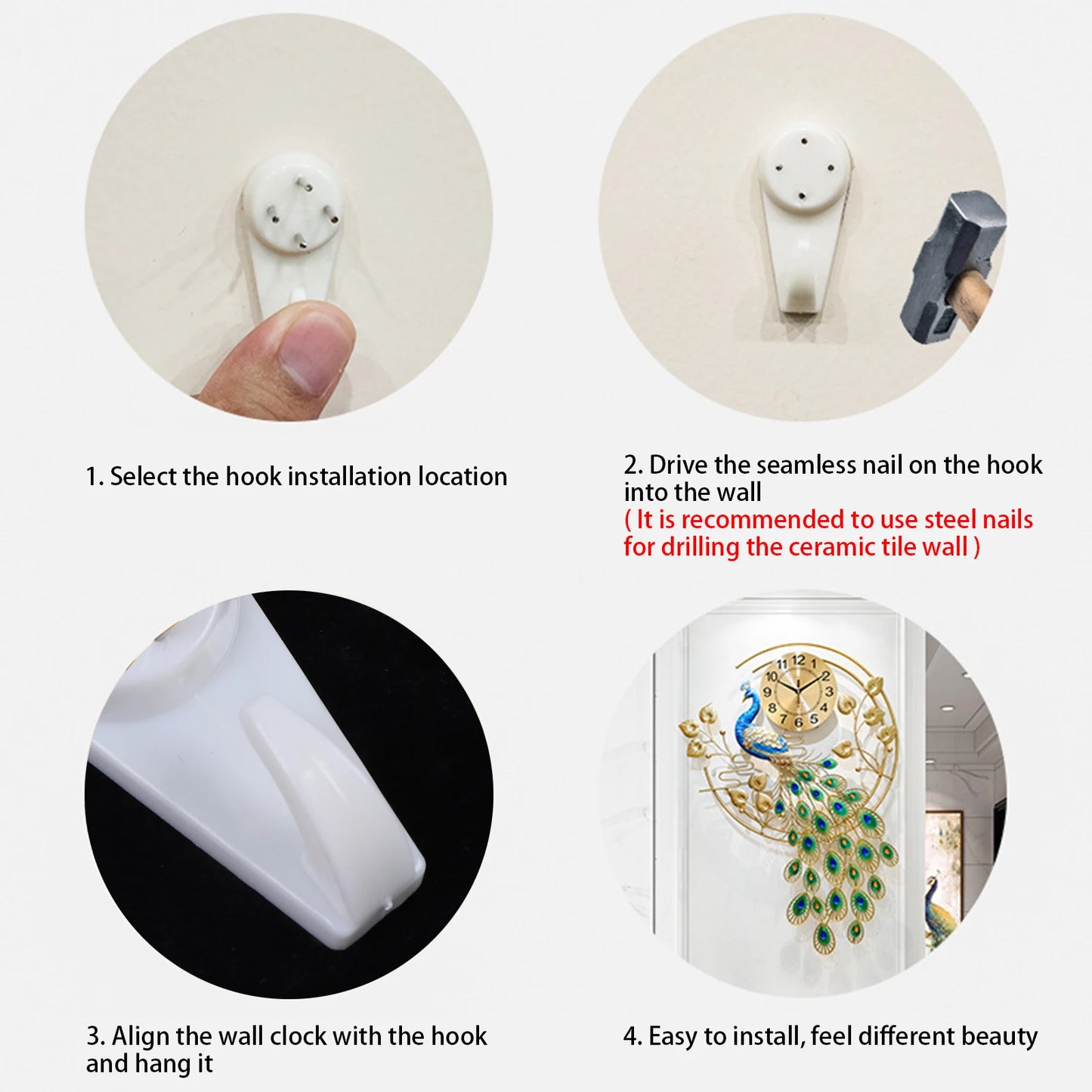 1. Select the hook installation location

2. Drive the seamless nail on the hook into the wall
( It is recommended to use steel nails for drilling the ceramic tile wall )

11 12 1
10 2
9 3
8 4
7 6 5

3. Align the wall clock with the hook and hang it

4. Easy to install, feel different beauty