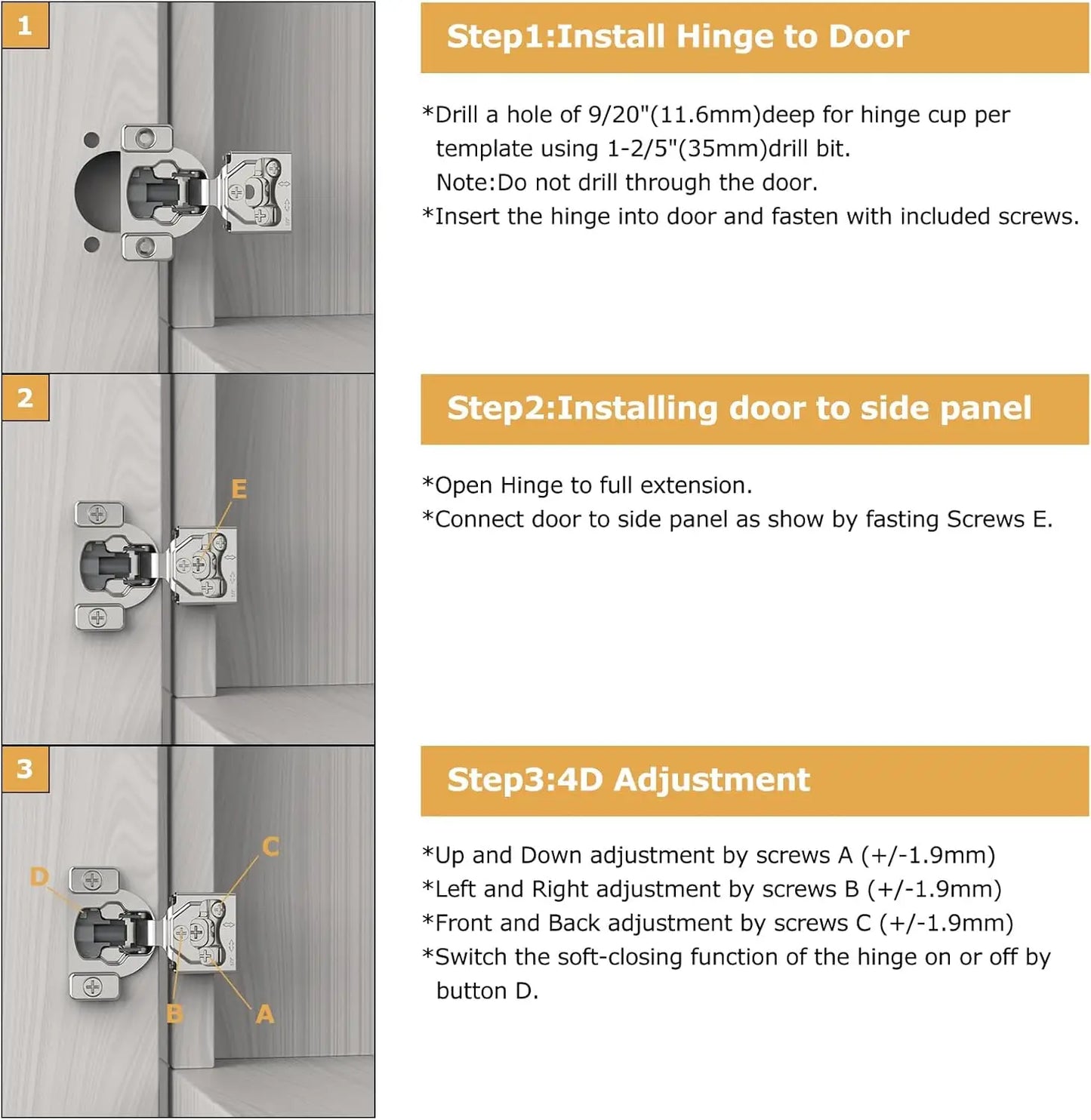 1

Step1:Install Hinge to Door

*Drill a hole of 9/20"(11.6mm)deep for hinge cup per template using 1-2/5"(35mm)drill bit.
Note:Do not drill through the door.
*Insert the hinge into door and fasten with included screws.

2

E

Step2:Installing door to side panel

*Open Hinge to full extension.
*Connect door to side panel as show by fasting Screws E.

3

D

C

B

A

Step3:4D Adjustment

*Up and Down adjustment by screws A (+/-1.9mm)
*Left and Right adjustment by screws B (+/-1.9mm)
*Front and Back adjustment by screws C (+/-1.9mm)
*Switch the soft-closing function of the hinge on or off by button D.