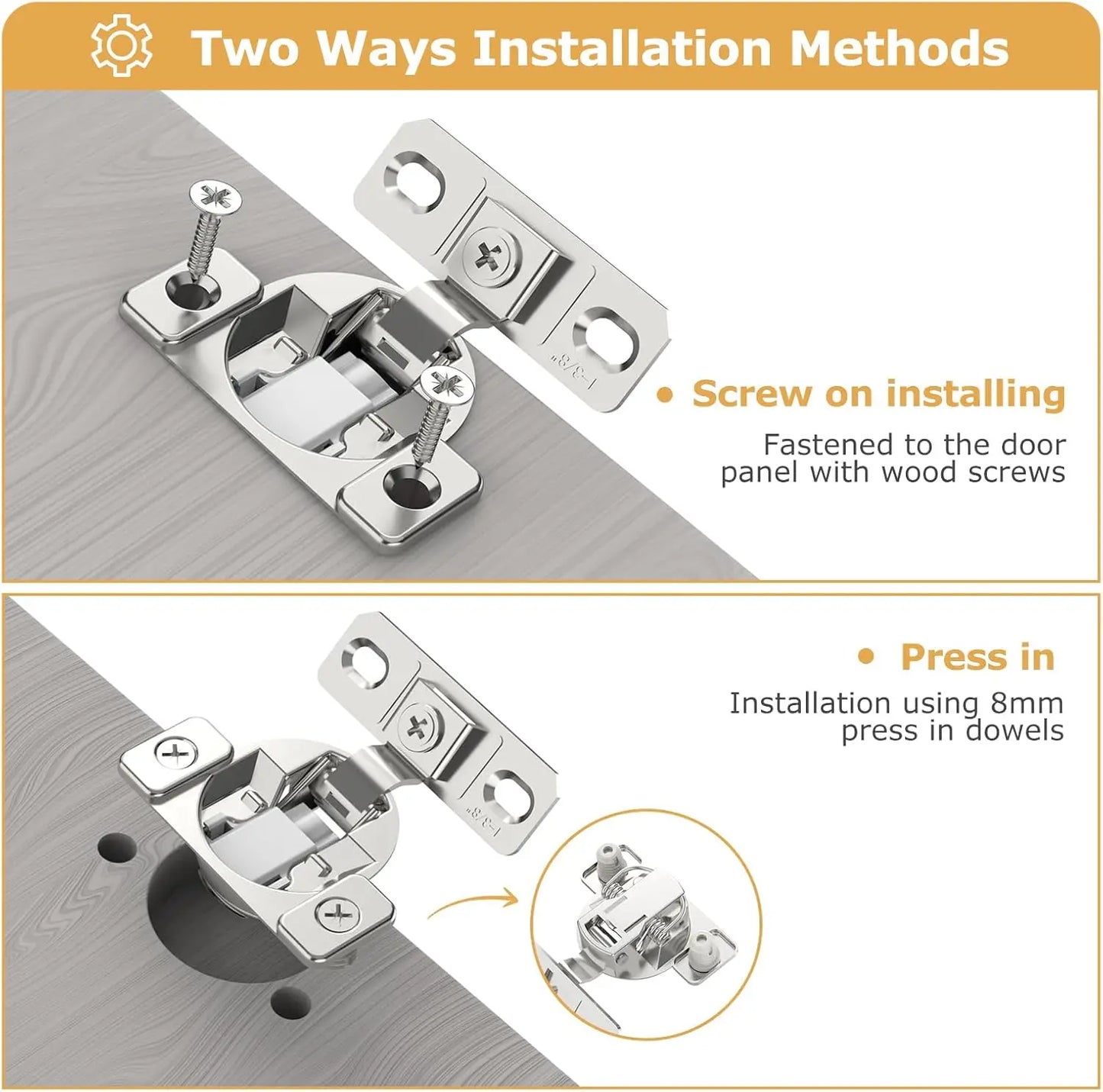 Two Ways Installation Methods

1-3/8"

• Screw on installing

Fastened to the door panel with wood screws

• Press in

Installation using 8mm press in dowels

1-3/8"