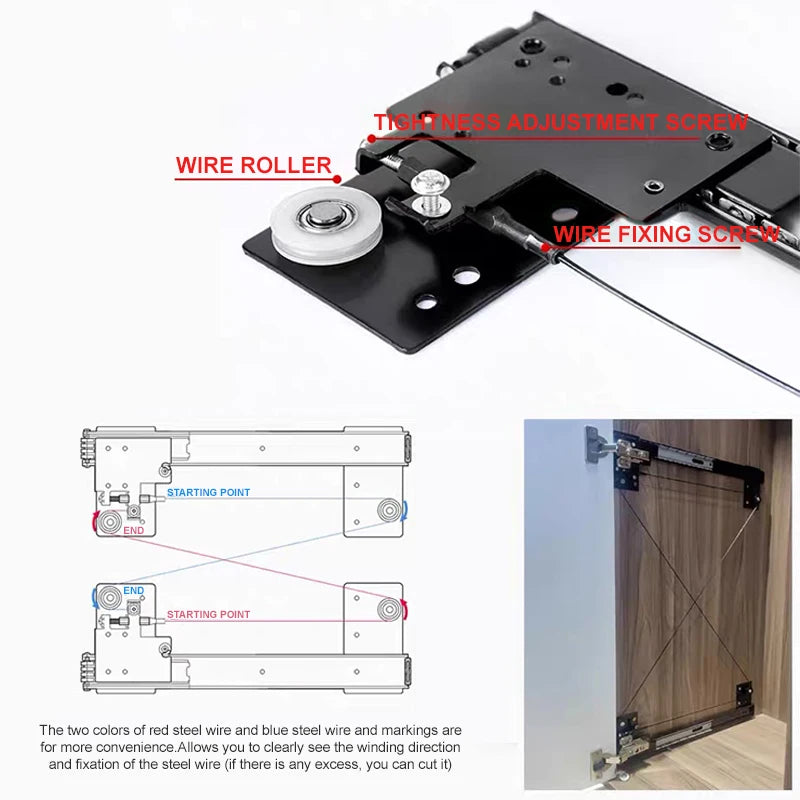 TIGHTNESS ADJUSTMENT SCREW

WIRE ROLLER

WIRE FIXING SCREW

STARTING POINT

END

END

STARTING POINT

The two colors of red steel wire and blue steel wire and markings are for more convenience.Allows you to clearly see the winding direction and fixation of the steel wire (if there is any excess, you can cut it)