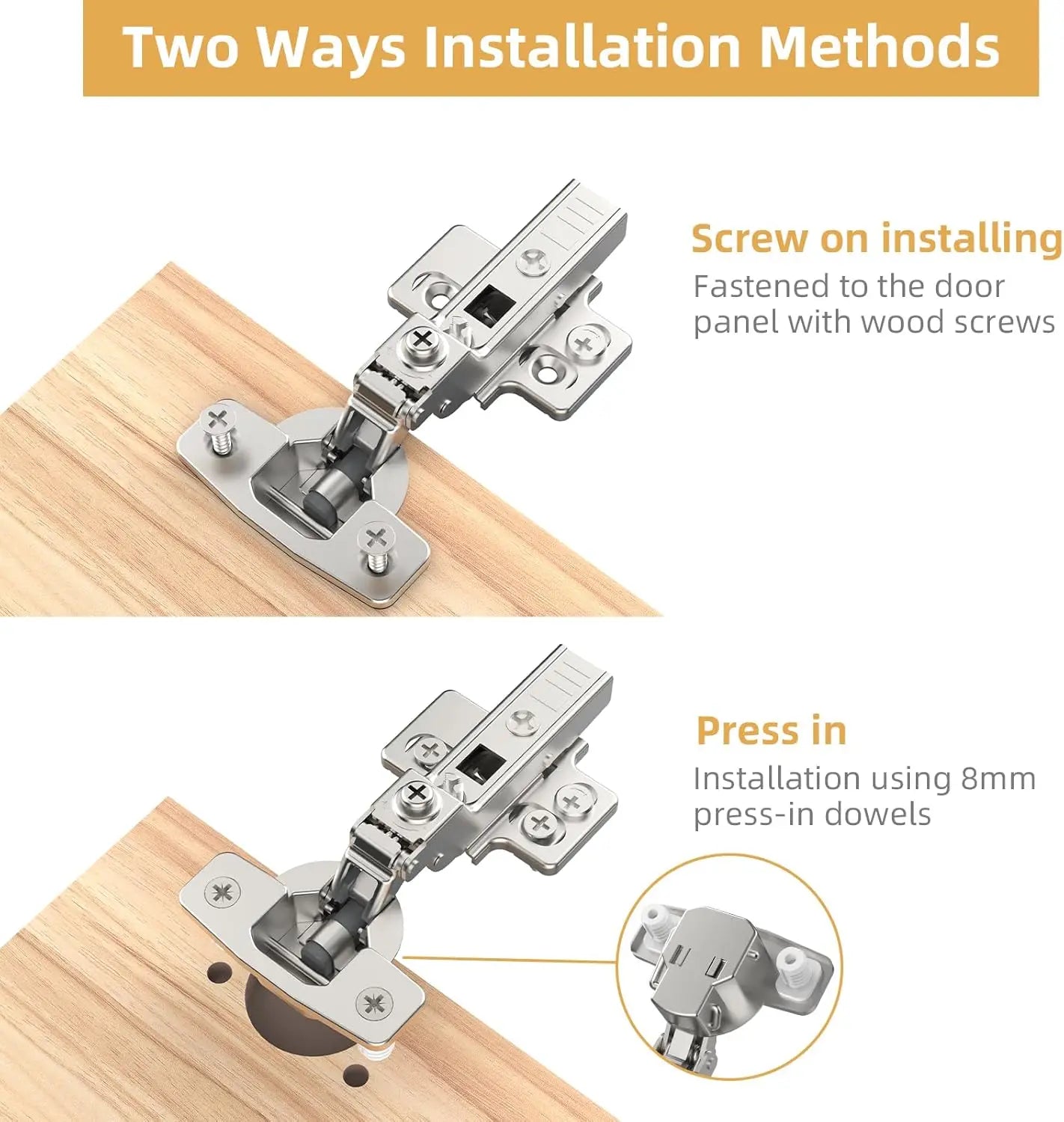 Two Ways Installation Methods

Screw on installing
Fastened to the door panel with wood screws

Press in
Installation using 8mm press-in dowels